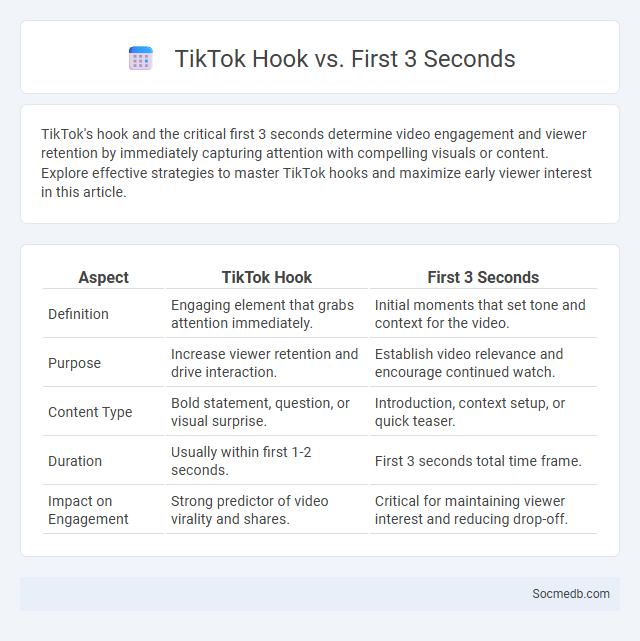 TikTok Hook vs. First 3 Seconds

TikTok's hook and the critical first 3 seconds determine video engagement and viewer retention by immediately capturing attention with compelling visuals or content. Explore effective strategies to master TikTok hooks and maximize early viewer interest in this article.

| Aspect | TikTok Hook | First 3 Seconds |
|---|---|---|
| Definition | Engaging element that grabs attention immediately. | Initial moments that set tone and context for the video. |
| Purpose | Increase viewer retention and drive interaction. | Establish video relevance and encourage continued watch. |
| Content Type | Bold statement, question, or visual surprise. | Introduction, context setup, or quick teaser. |
| Duration | Usually within first 1-2 seconds. | First 3 seconds total time frame. |
| Impact on Engagement | Strong predictor of video virality and shares. | Critical for maintaining viewer interest and reducing drop-off. |

Socmedb.com