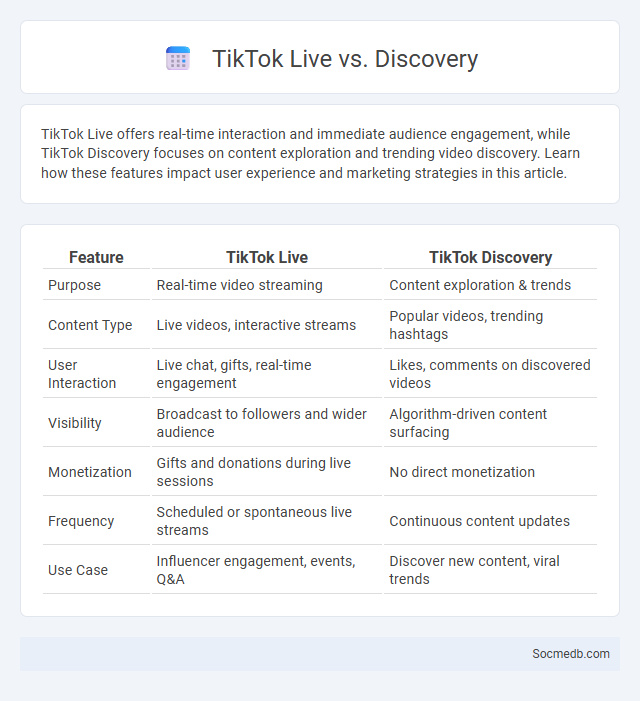 TikTok Live vs. Discovery

TikTok Live offers real-time interaction and immediate audience engagement, while TikTok Discovery focuses on content exploration and trending video discovery. Learn how these features impact user experience and marketing strategies in this article.

| Feature | TikTok Live | TikTok Discovery |
|---|---|---|
| Purpose | Real-time video streaming | Content exploration & trends |
| Content Type | Live videos, interactive streams | Popular videos, trending hashtags |
| User Interaction | Live chat, gifts, real-time engagement | Likes, comments on discovered videos |
| Visibility | Broadcast to followers and wider audience | Algorithm-driven content surfacing |
| Monetization | Gifts and donations during live sessions | No direct monetization |
| Frequency | Scheduled or spontaneous live streams | Continuous content updates |
| Use Case | Influencer engagement, events, Q&A | Discover new content, viral trends |

Socmedb.com