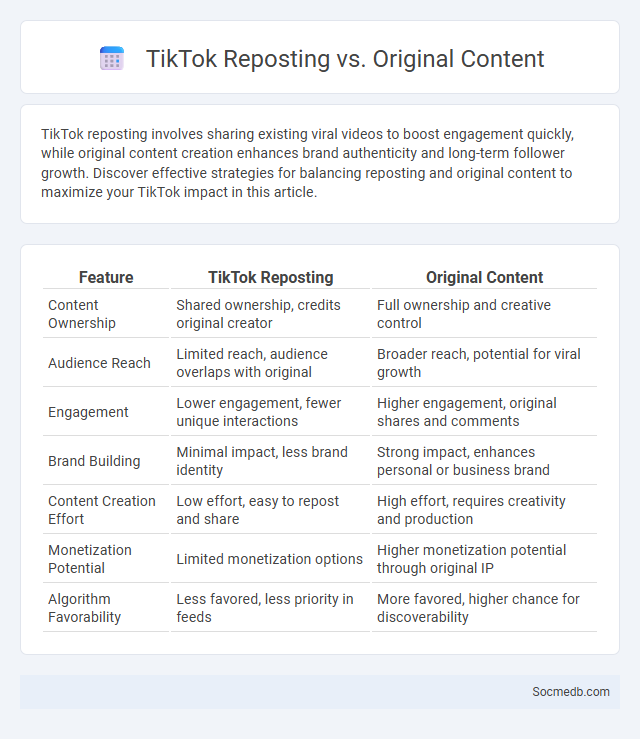 TikTok Reposting vs. Original Content

TikTok reposting involves sharing existing viral videos to boost engagement quickly, while original content creation enhances brand authenticity and long-term follower growth. Discover effective strategies for balancing reposting and original content to maximize your TikTok impact in this article.

| Feature | TikTok Reposting | Original Content |
|---|---|---|
| Content Ownership | Shared ownership, credits original creator | Full ownership and creative control |
| Audience Reach | Limited reach, audience overlaps with original | Broader reach, potential for viral growth |
| Engagement | Lower engagement, fewer unique interactions | Higher engagement, original shares and comments |
| Brand Building | Minimal impact, less brand identity | Strong impact, enhances personal or business brand |
| Content Creation Effort | Low effort, easy to repost and share | High effort, requires creativity and production |
| Monetization Potential | Limited monetization options | Higher monetization potential through original IP |
| Algorithm Favorability | Less favored, less priority in feeds | More favored, higher chance for discoverability |

Socmedb.com