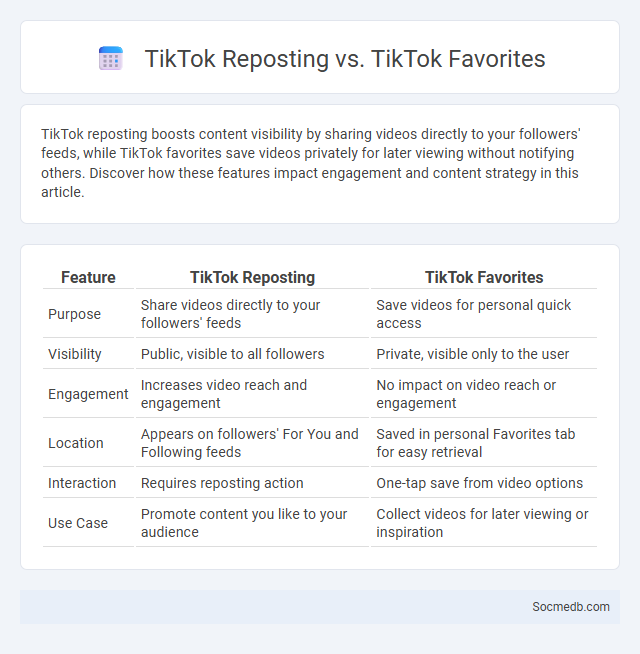 TikTok Reposting vs. TikTok Favorites

TikTok reposting boosts content visibility by sharing videos directly to your followers' feeds, while TikTok favorites save videos privately for later viewing without notifying others. Discover how these features impact engagement and content strategy in this article.

| Feature | TikTok Reposting | TikTok Favorites |
|---|---|---|
| Purpose | Share videos directly to your followers' feeds | Save videos for personal quick access |
| Visibility | Public, visible to all followers | Private, visible only to the user |
| Engagement | Increases video reach and engagement | No impact on video reach or engagement |
| Location | Appears on followers' For You and Following feeds | Saved in personal Favorites tab for easy retrieval |
| Interaction | Requires reposting action | One-tap save from video options |
| Use Case | Promote content you like to your audience | Collect videos for later viewing or inspiration |

Socmedb.com