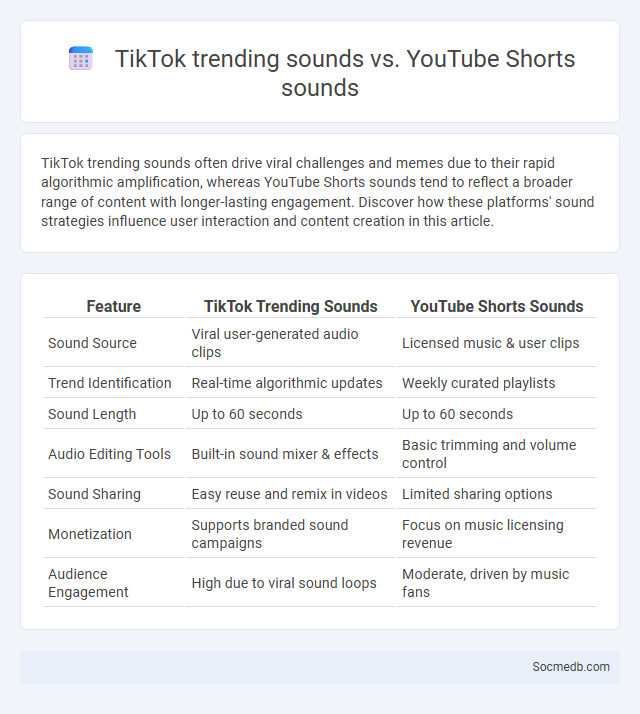 TikTok trending sounds vs. YouTube Shorts sounds

TikTok trending sounds often drive viral challenges and memes due to their rapid algorithmic amplification, whereas YouTube Shorts sounds tend to reflect a broader range of content with longer-lasting engagement. Discover how these platforms' sound strategies influence user interaction and content creation in this article.

| Feature | TikTok Trending Sounds | YouTube Shorts Sounds |
|---|---|---|
| Sound Source | Viral user-generated audio clips | Licensed music & user clips |
| Trend Identification | Real-time algorithmic updates | Weekly curated playlists |
| Sound Length | Up to 60 seconds | Up to 60 seconds |
| Audio Editing Tools | Built-in sound mixer & effects | Basic trimming and volume control |
| Sound Sharing | Easy reuse and remix in videos | Limited sharing options |
| Monetization | Supports branded sound campaigns | Focus on music licensing revenue |
| Audience Engagement | High due to viral sound loops | Moderate, driven by music fans |

Socmedb.com