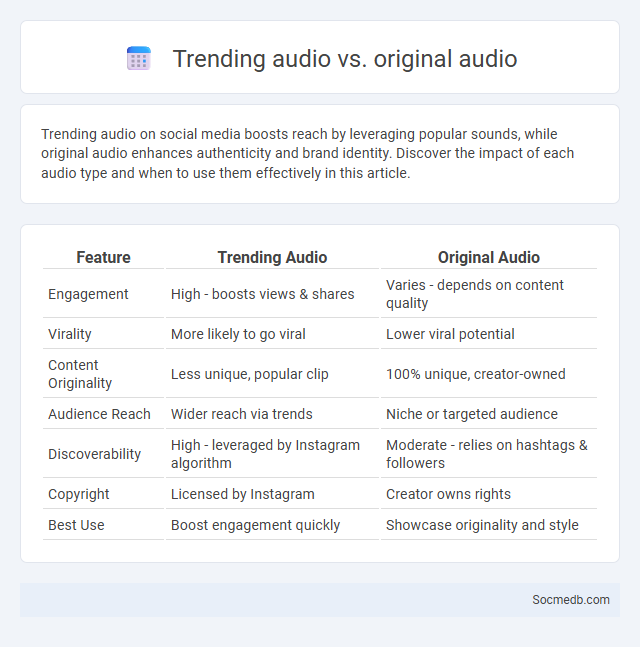 Trending audio vs. original audio

Trending audio on social media boosts reach by leveraging popular sounds, while original audio enhances authenticity and brand identity. Discover the impact of each audio type and when to use them effectively in this article.

| Feature | Trending Audio | Original Audio |
|---|---|---|
| Engagement | High - boosts views & shares | Varies - depends on content quality |
| Virality | More likely to go viral | Lower viral potential |
| Content Originality | Less unique, popular clip | 100% unique, creator-owned |
| Audience Reach | Wider reach via trends | Niche or targeted audience |
| Discoverability | High - leveraged by Instagram algorithm | Moderate - relies on hashtags & followers |
| Copyright | Licensed by Instagram | Creator owns rights |
| Best Use | Boost engagement quickly | Showcase originality and style |

Socmedb.com