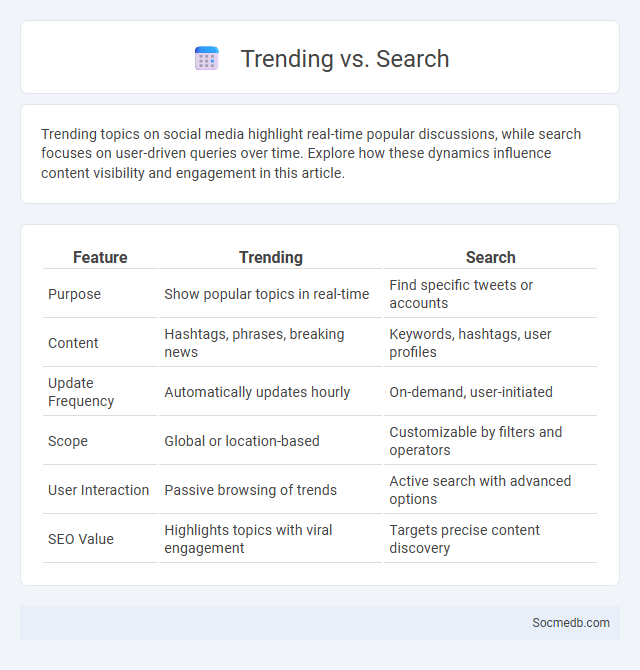 Trending vs. Search

Trending topics on social media highlight real-time popular discussions, while search focuses on user-driven queries over time. Explore how these dynamics influence content visibility and engagement in this article.

| Feature | Trending | Search |
|---|---|---|
| Purpose | Show popular topics in real-time | Find specific tweets or accounts |
| Content | Hashtags, phrases, breaking news | Keywords, hashtags, user profiles |
| Update Frequency | Automatically updates hourly | On-demand, user-initiated |
| Scope | Global or location-based | Customizable by filters and operators |
| User Interaction | Passive browsing of trends | Active search with advanced options |
| SEO Value | Highlights topics with viral engagement | Targets precise content discovery |

Socmedb.com