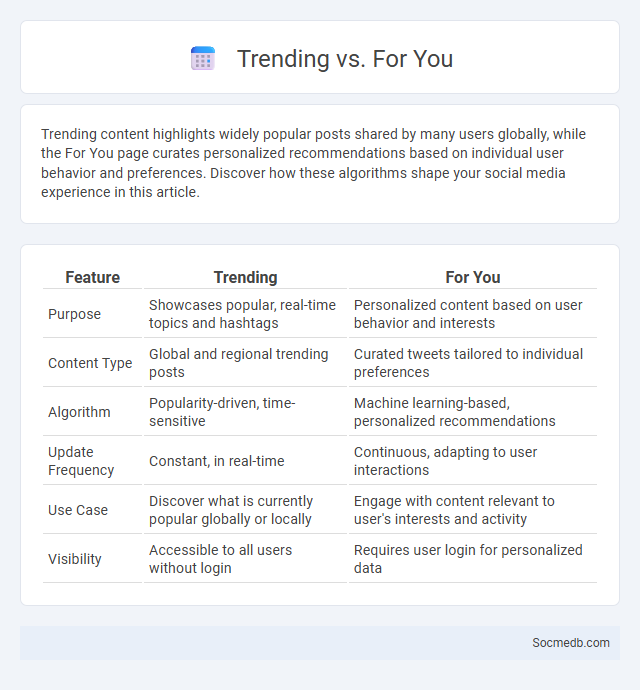 Trending vs. For You

Trending content highlights widely popular posts shared by many users globally, while the For You page curates personalized recommendations based on individual user behavior and preferences. Discover how these algorithms shape your social media experience in this article.

| Feature | Trending | For You |
|---|---|---|
| Purpose | Showcases popular, real-time topics and hashtags | Personalized content based on user behavior and interests |
| Content Type | Global and regional trending posts | Curated tweets tailored to individual preferences |
| Algorithm | Popularity-driven, time-sensitive | Machine learning-based, personalized recommendations |
| Update Frequency | Constant, in real-time | Continuous, adapting to user interactions |
| Use Case | Discover what is currently popular globally or locally | Engage with content relevant to user's interests and activity |
| Visibility | Accessible to all users without login | Requires user login for personalized data |

Socmedb.com