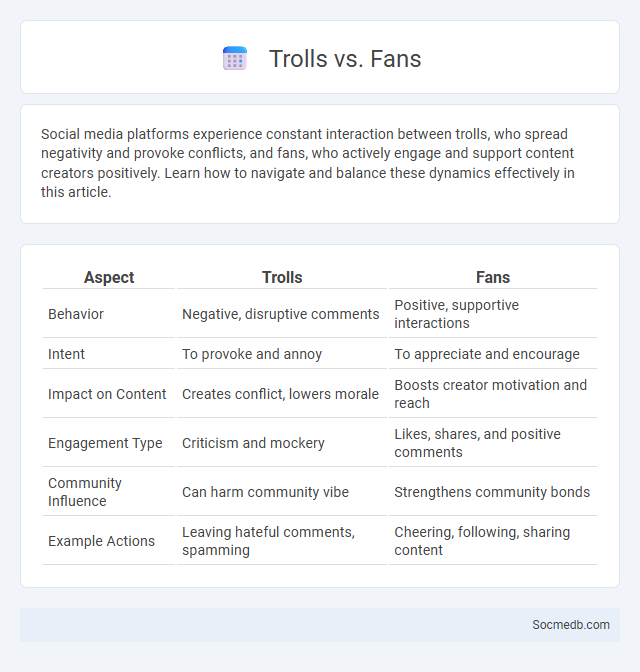 Trolls vs. Fans

Social media platforms experience constant interaction between trolls, who spread negativity and provoke conflicts, and fans, who actively engage and support content creators positively. Learn how to navigate and balance these dynamics effectively in this article.

| Aspect | Trolls | Fans |
|---|---|---|
| Behavior | Negative, disruptive comments | Positive, supportive interactions |
| Intent | To provoke and annoy | To appreciate and encourage |
| Impact on Content | Creates conflict, lowers morale | Boosts creator motivation and reach |
| Engagement Type | Criticism and mockery | Likes, shares, and positive comments |
| Community Influence | Can harm community vibe | Strengthens community bonds |
| Example Actions | Leaving hateful comments, spamming | Cheering, following, sharing content |

Socmedb.com