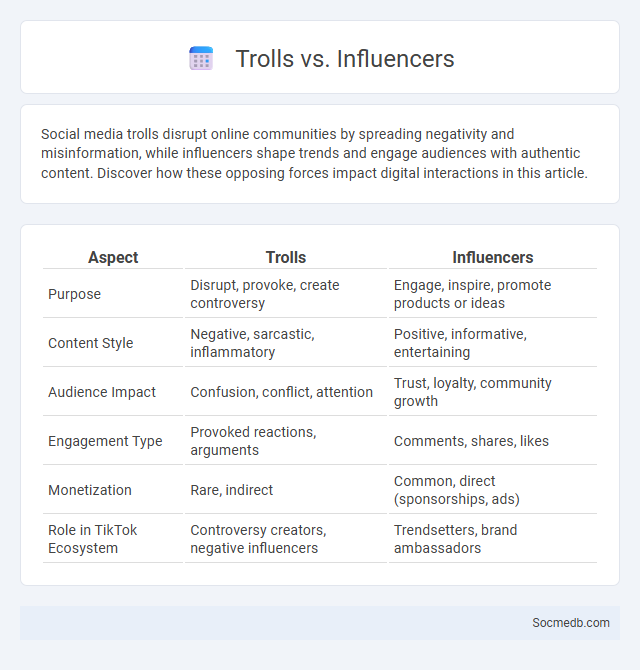 Trolls vs. Influencers

Social media trolls disrupt online communities by spreading negativity and misinformation, while influencers shape trends and engage audiences with authentic content. Discover how these opposing forces impact digital interactions in this article.

| Aspect | Trolls | Influencers |
|---|---|---|
| Purpose | Disrupt, provoke, create controversy | Engage, inspire, promote products or ideas |
| Content Style | Negative, sarcastic, inflammatory | Positive, informative, entertaining |
| Audience Impact | Confusion, conflict, attention | Trust, loyalty, community growth |
| Engagement Type | Provoked reactions, arguments | Comments, shares, likes |
| Monetization | Rare, indirect | Common, direct (sponsorships, ads) |
| Role in TikTok Ecosystem | Controversy creators, negative influencers | Trendsetters, brand ambassadors |

Socmedb.com