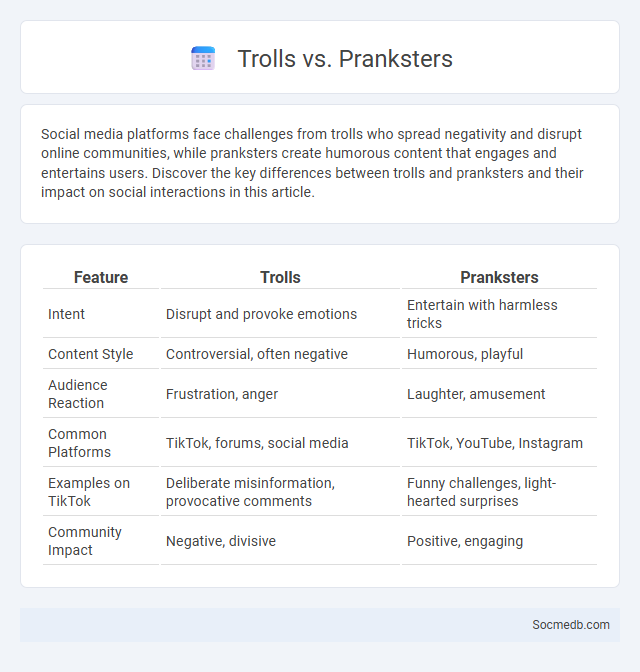 Trolls vs. Pranksters

Social media platforms face challenges from trolls who spread negativity and disrupt online communities, while pranksters create humorous content that engages and entertains users. Discover the key differences between trolls and pranksters and their impact on social interactions in this article.

| Feature | Trolls | Pranksters |
|---|---|---|
| Intent | Disrupt and provoke emotions | Entertain with harmless tricks |
| Content Style | Controversial, often negative | Humorous, playful |
| Audience Reaction | Frustration, anger | Laughter, amusement |
| Common Platforms | TikTok, forums, social media | TikTok, YouTube, Instagram |
| Examples on TikTok | Deliberate misinformation, provocative comments | Funny challenges, light-hearted surprises |
| Community Impact | Negative, divisive | Positive, engaging |

Socmedb.com