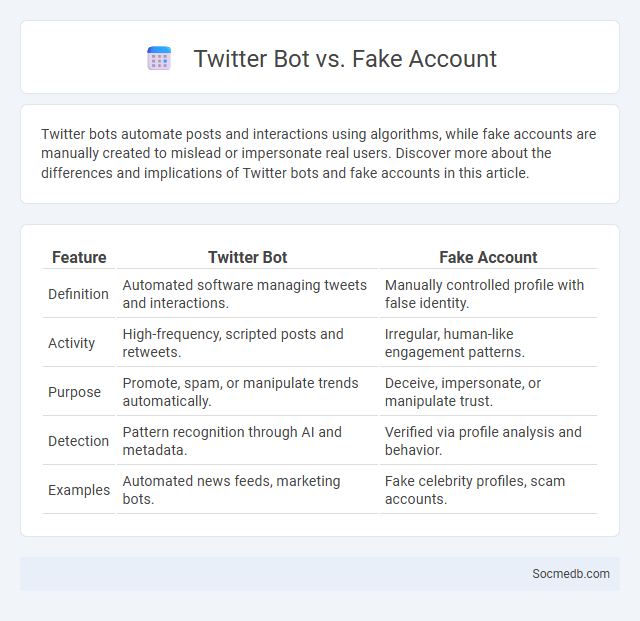 Twitter Bot vs. Fake Account

Twitter bots automate posts and interactions using algorithms, while fake accounts are manually created to mislead or impersonate real users. Discover more about the differences and implications of Twitter bots and fake accounts in this article.

| Feature | Twitter Bot | Fake Account |
|---|---|---|
| Definition | Automated software managing tweets and interactions. | Manually controlled profile with false identity. |
| Activity | High-frequency, scripted posts and retweets. | Irregular, human-like engagement patterns. |
| Purpose | Promote, spam, or manipulate trends automatically. | Deceive, impersonate, or manipulate trust. |
| Detection | Pattern recognition through AI and metadata. | Verified via profile analysis and behavior. |
| Examples | Automated news feeds, marketing bots. | Fake celebrity profiles, scam accounts. |

Socmedb.com