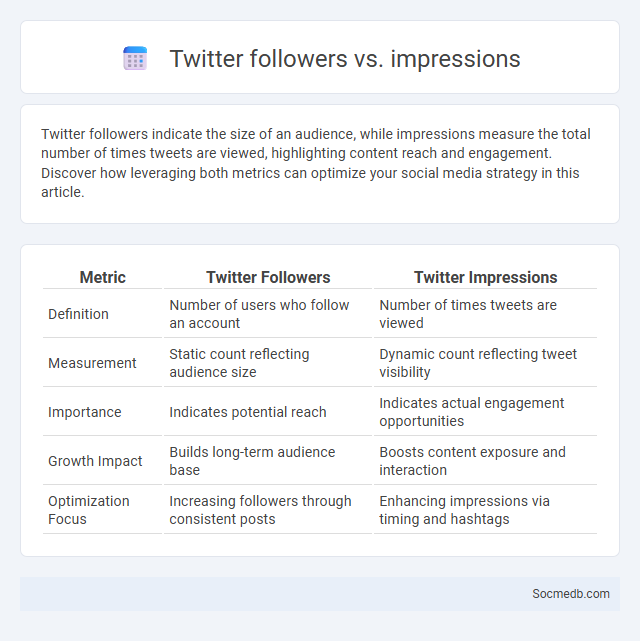 Twitter followers vs. impressions

Twitter followers indicate the size of an audience, while impressions measure the total number of times tweets are viewed, highlighting content reach and engagement. Discover how leveraging both metrics can optimize your social media strategy in this article.

| Metric | Twitter Followers | Twitter Impressions |
|---|---|---|
| Definition | Number of users who follow an account | Number of times tweets are viewed |
| Measurement | Static count reflecting audience size | Dynamic count reflecting tweet visibility |
| Importance | Indicates potential reach | Indicates actual engagement opportunities |
| Growth Impact | Builds long-term audience base | Boosts content exposure and interaction |
| Optimization Focus | Increasing followers through consistent posts | Enhancing impressions via timing and hashtags |

Socmedb.com