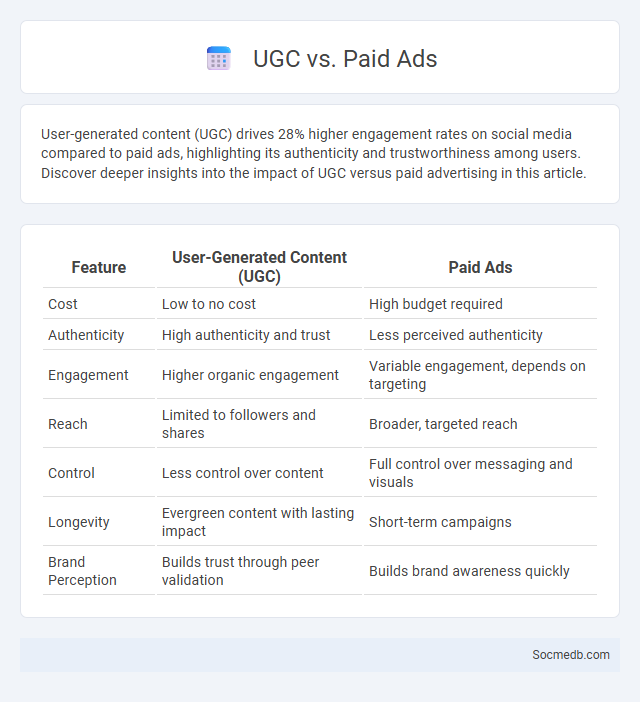 UGC vs. Paid Ads

User-generated content (UGC) drives 28% higher engagement rates on social media compared to paid ads, highlighting its authenticity and trustworthiness among users. Discover deeper insights into the impact of UGC versus paid advertising in this article.

| Feature | User-Generated Content (UGC) | Paid Ads |
|---|---|---|
| Cost | Low to no cost | High budget required |
| Authenticity | High authenticity and trust | Less perceived authenticity |
| Engagement | Higher organic engagement | Variable engagement, depends on targeting |
| Reach | Limited to followers and shares | Broader, targeted reach |
| Control | Less control over content | Full control over messaging and visuals |
| Longevity | Evergreen content with lasting impact | Short-term campaigns |
| Brand Perception | Builds trust through peer validation | Builds brand awareness quickly |

Socmedb.com