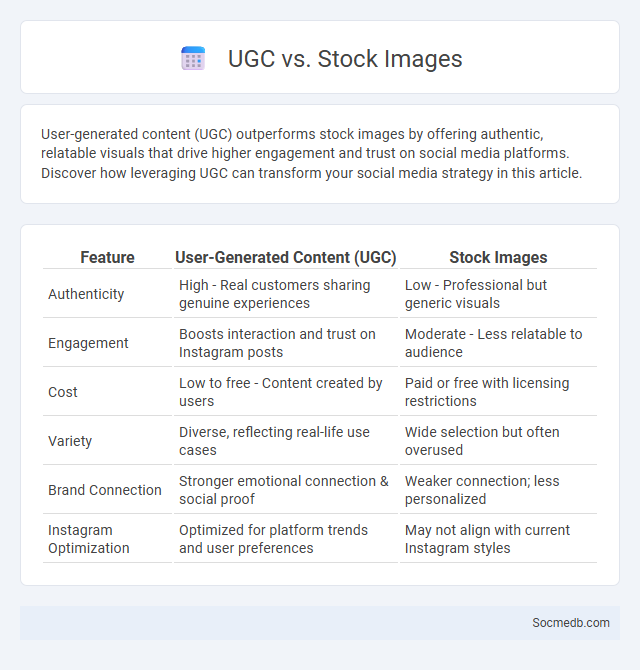 UGC vs. Stock Images

User-generated content (UGC) outperforms stock images by offering authentic, relatable visuals that drive higher engagement and trust on social media platforms. Discover how leveraging UGC can transform your social media strategy in this article.

| Feature | User-Generated Content (UGC) | Stock Images |
|---|---|---|
| Authenticity | High - Real customers sharing genuine experiences | Low - Professional but generic visuals |
| Engagement | Boosts interaction and trust on Instagram posts | Moderate - Less relatable to audience |
| Cost | Low to free - Content created by users | Paid or free with licensing restrictions |
| Variety | Diverse, reflecting real-life use cases | Wide selection but often overused |
| Brand Connection | Stronger emotional connection & social proof | Weaker connection; less personalized |
| Instagram Optimization | Optimized for platform trends and user preferences | May not align with current Instagram styles |

Socmedb.com