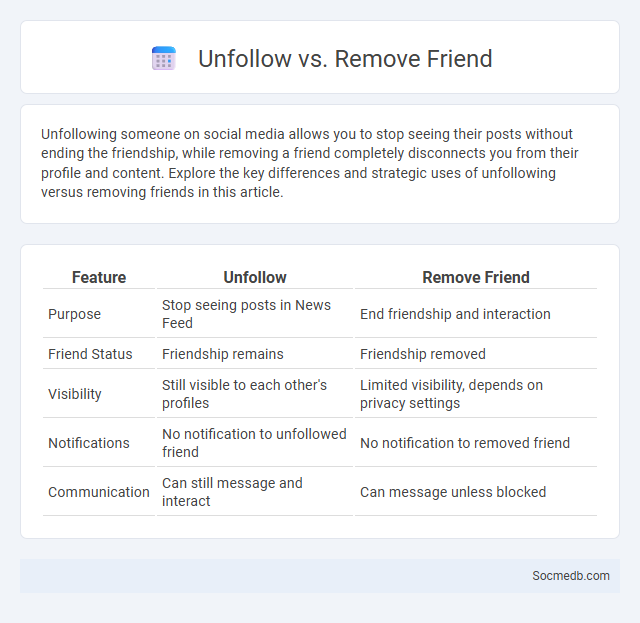 Unfollow vs. Remove Friend

Unfollowing someone on social media allows you to stop seeing their posts without ending the friendship, while removing a friend completely disconnects you from their profile and content. Explore the key differences and strategic uses of unfollowing versus removing friends in this article.

| Feature | Unfollow | Remove Friend |
|---|---|---|
| Purpose | Stop seeing posts in News Feed | End friendship and interaction |
| Friend Status | Friendship remains | Friendship removed |
| Visibility | Still visible to each other's profiles | Limited visibility, depends on privacy settings |
| Notifications | No notification to unfollowed friend | No notification to removed friend |
| Communication | Can still message and interact | Can message unless blocked |

Socmedb.com