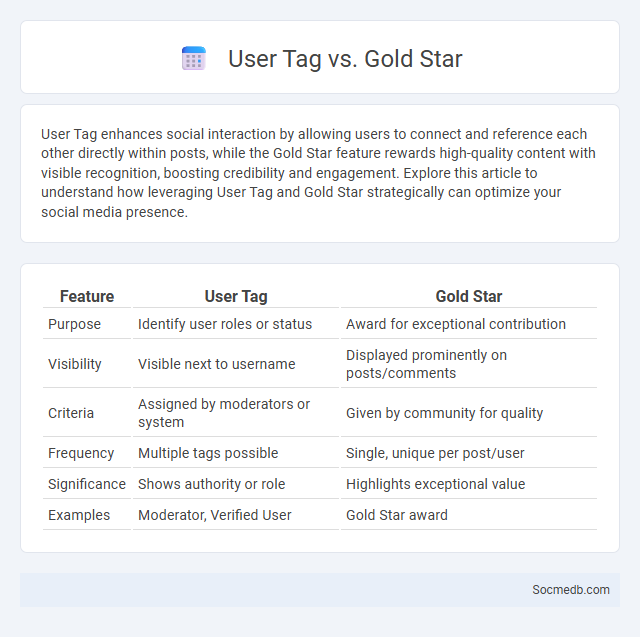 User Tag vs. Gold Star

User Tag enhances social interaction by allowing users to connect and reference each other directly within posts, while the Gold Star feature rewards high-quality content with visible recognition, boosting credibility and engagement. Explore this article to understand how leveraging User Tag and Gold Star strategically can optimize your social media presence.

| Feature | User Tag | Gold Star |
|---|---|---|
| Purpose | Identify user roles or status | Award for exceptional contribution |
| Visibility | Visible next to username | Displayed prominently on posts/comments |
| Criteria | Assigned by moderators or system | Given by community for quality |
| Frequency | Multiple tags possible | Single, unique per post/user |
| Significance | Shows authority or role | Highlights exceptional value |
| Examples | Moderator, Verified User | Gold Star award |

Socmedb.com