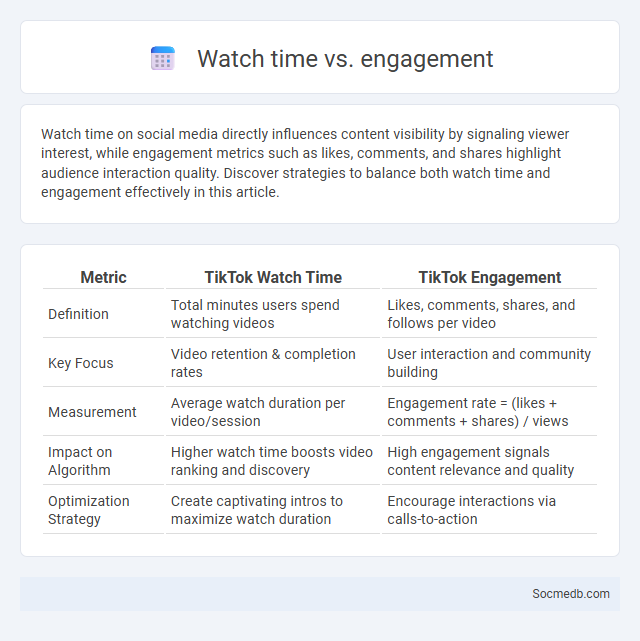 Watch time vs. engagement

Watch time on social media directly influences content visibility by signaling viewer interest, while engagement metrics such as likes, comments, and shares highlight audience interaction quality. Discover strategies to balance both watch time and engagement effectively in this article.

| Metric | TikTok Watch Time | TikTok Engagement |
|---|---|---|
| Definition | Total minutes users spend watching videos | Likes, comments, shares, and follows per video |
| Key Focus | Video retention & completion rates | User interaction and community building |
| Measurement | Average watch duration per video/session | Engagement rate = (likes + comments + shares) / views |
| Impact on Algorithm | Higher watch time boosts video ranking and discovery | High engagement signals content relevance and quality |
| Optimization Strategy | Create captivating intros to maximize watch duration | Encourage interactions via calls-to-action |

Socmedb.com