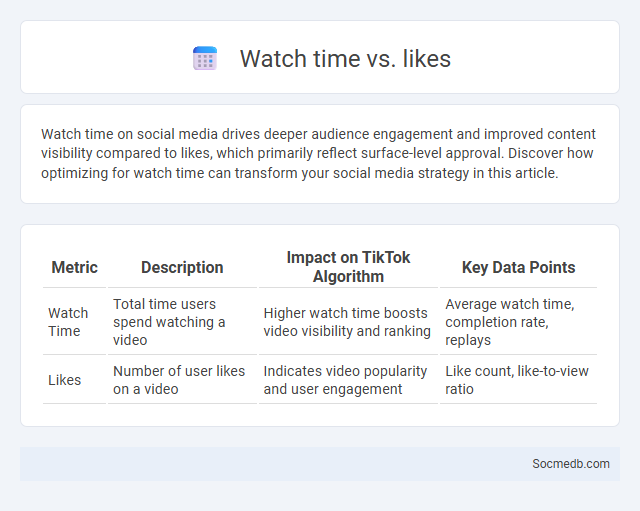 Watch time vs. likes

Watch time on social media drives deeper audience engagement and improved content visibility compared to likes, which primarily reflect surface-level approval. Discover how optimizing for watch time can transform your social media strategy in this article.

| Metric | Description | Impact on TikTok Algorithm | Key Data Points |
|---|---|---|---|
| Watch Time | Total time users spend watching a video | Higher watch time boosts video visibility and ranking | Average watch time, completion rate, replays |
| Likes | Number of user likes on a video | Indicates video popularity and user engagement | Like count, like-to-view ratio |

Socmedb.com