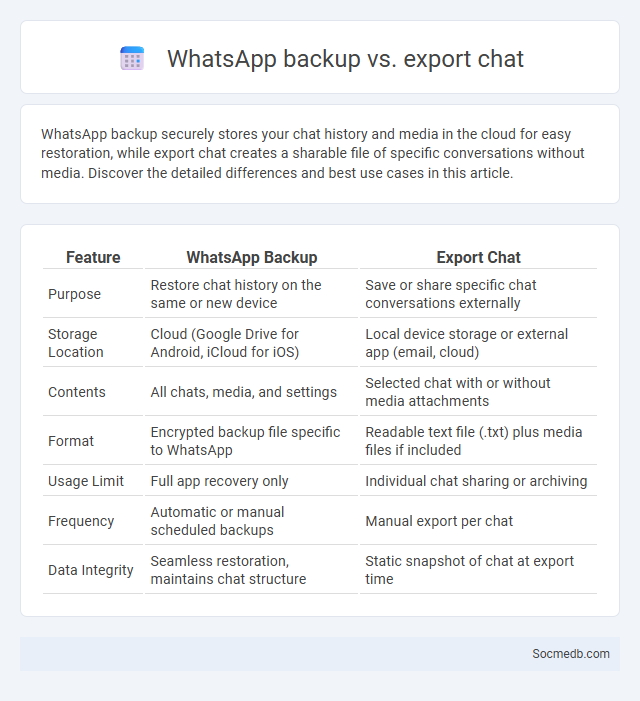 WhatsApp backup vs. export chat

WhatsApp backup securely stores your chat history and media in the cloud for easy restoration, while export chat creates a sharable file of specific conversations without media. Discover the detailed differences and best use cases in this article.

| Feature | WhatsApp Backup | Export Chat |
|---|---|---|
| Purpose | Restore chat history on the same or new device | Save or share specific chat conversations externally |
| Storage Location | Cloud (Google Drive for Android, iCloud for iOS) | Local device storage or external app (email, cloud) |
| Contents | All chats, media, and settings | Selected chat with or without media attachments |
| Format | Encrypted backup file specific to WhatsApp | Readable text file (.txt) plus media files if included |
| Usage Limit | Full app recovery only | Individual chat sharing or archiving |
| Frequency | Automatic or manual scheduled backups | Manual export per chat |
| Data Integrity | Seamless restoration, maintains chat structure | Static snapshot of chat at export time |

Socmedb.com