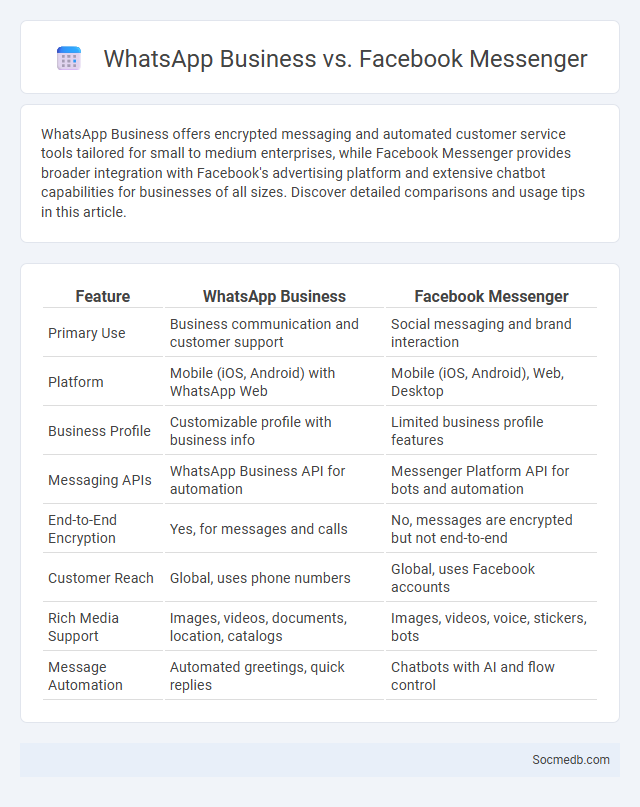 WhatsApp Business vs. Facebook Messenger

WhatsApp Business offers encrypted messaging and automated customer service tools tailored for small to medium enterprises, while Facebook Messenger provides broader integration with Facebook's advertising platform and extensive chatbot capabilities for businesses of all sizes. Discover detailed comparisons and usage tips in this article.

| Feature | WhatsApp Business | Facebook Messenger |
|---|---|---|
| Primary Use | Business communication and customer support | Social messaging and brand interaction |
| Platform | Mobile (iOS, Android) with WhatsApp Web | Mobile (iOS, Android), Web, Desktop |
| Business Profile | Customizable profile with business info | Limited business profile features |
| Messaging APIs | WhatsApp Business API for automation | Messenger Platform API for bots and automation |
| End-to-End Encryption | Yes, for messages and calls | No, messages are encrypted but not end-to-end |
| Customer Reach | Global, uses phone numbers | Global, uses Facebook accounts |
| Rich Media Support | Images, videos, documents, location, catalogs | Images, videos, voice, stickers, bots |
| Message Automation | Automated greetings, quick replies | Chatbots with AI and flow control |

Socmedb.com