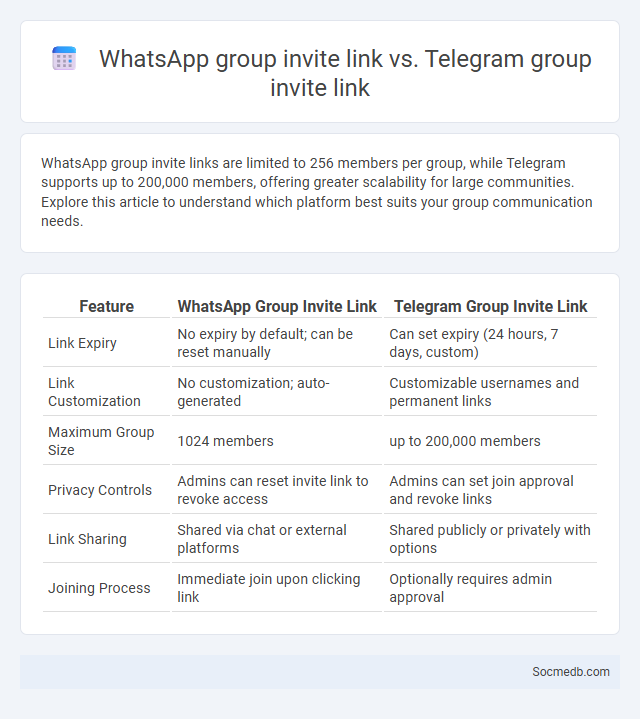 WhatsApp group invite link vs. Telegram group invite link

WhatsApp group invite links are limited to 256 members per group, while Telegram supports up to 200,000 members, offering greater scalability for large communities. Explore this article to understand which platform best suits your group communication needs.

| Feature | WhatsApp Group Invite Link | Telegram Group Invite Link |
|---|---|---|
| Link Expiry | No expiry by default; can be reset manually | Can set expiry (24 hours, 7 days, custom) |
| Link Customization | No customization; auto-generated | Customizable usernames and permanent links |
| Maximum Group Size | 1024 members | up to 200,000 members |
| Privacy Controls | Admins can reset invite link to revoke access | Admins can set join approval and revoke links |
| Link Sharing | Shared via chat or external platforms | Shared publicly or privately with options |
| Joining Process | Immediate join upon clicking link | Optionally requires admin approval |

Socmedb.com