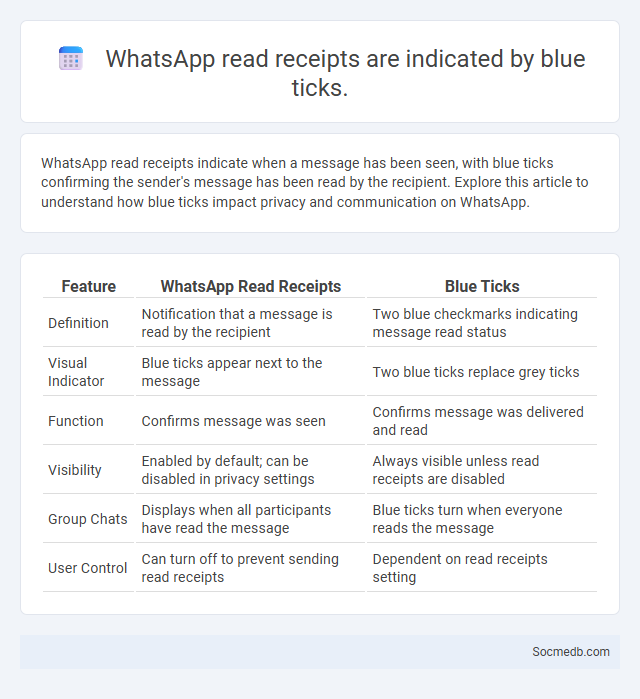 WhatsApp read receipts are indicated by blue ticks.

WhatsApp read receipts indicate when a message has been seen, with blue ticks confirming the sender's message has been read by the recipient. Explore this article to understand how blue ticks impact privacy and communication on WhatsApp.

| Feature | WhatsApp Read Receipts | Blue Ticks |
|---|---|---|
| Definition | Notification that a message is read by the recipient | Two blue checkmarks indicating message read status |
| Visual Indicator | Blue ticks appear next to the message | Two blue ticks replace grey ticks |
| Function | Confirms message was seen | Confirms message was delivered and read |
| Visibility | Enabled by default; can be disabled in privacy settings | Always visible unless read receipts are disabled |
| Group Chats | Displays when all participants have read the message | Blue ticks turn when everyone reads the message |
| User Control | Can turn off to prevent sending read receipts | Dependent on read receipts setting |

Socmedb.com