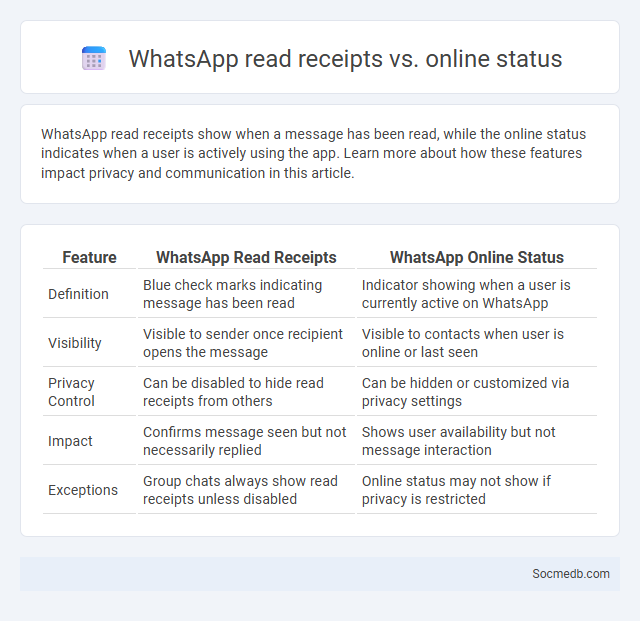 WhatsApp read receipts vs. online status

WhatsApp read receipts show when a message has been read, while the online status indicates when a user is actively using the app. Learn more about how these features impact privacy and communication in this article.

| Feature | WhatsApp Read Receipts | WhatsApp Online Status |
|---|---|---|
| Definition | Blue check marks indicating message has been read | Indicator showing when a user is currently active on WhatsApp |
| Visibility | Visible to sender once recipient opens the message | Visible to contacts when user is online or last seen |
| Privacy Control | Can be disabled to hide read receipts from others | Can be hidden or customized via privacy settings |
| Impact | Confirms message seen but not necessarily replied | Shows user availability but not message interaction |
| Exceptions | Group chats always show read receipts unless disabled | Online status may not show if privacy is restricted |

Socmedb.com