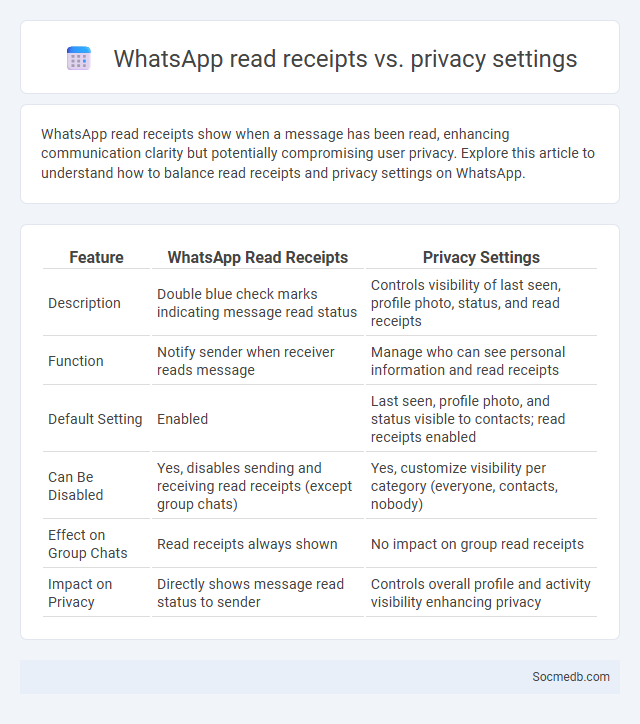 WhatsApp read receipts vs. privacy settings

WhatsApp read receipts show when a message has been read, enhancing communication clarity but potentially compromising user privacy. Explore this article to understand how to balance read receipts and privacy settings on WhatsApp.

| Feature | WhatsApp Read Receipts | Privacy Settings |
|---|---|---|
| Description | Double blue check marks indicating message read status | Controls visibility of last seen, profile photo, status, and read receipts |
| Function | Notify sender when receiver reads message | Manage who can see personal information and read receipts |
| Default Setting | Enabled | Last seen, profile photo, and status visible to contacts; read receipts enabled |
| Can Be Disabled | Yes, disables sending and receiving read receipts (except group chats) | Yes, customize visibility per category (everyone, contacts, nobody) |
| Effect on Group Chats | Read receipts always shown | No impact on group read receipts |
| Impact on Privacy | Directly shows message read status to sender | Controls overall profile and activity visibility enhancing privacy |

Socmedb.com