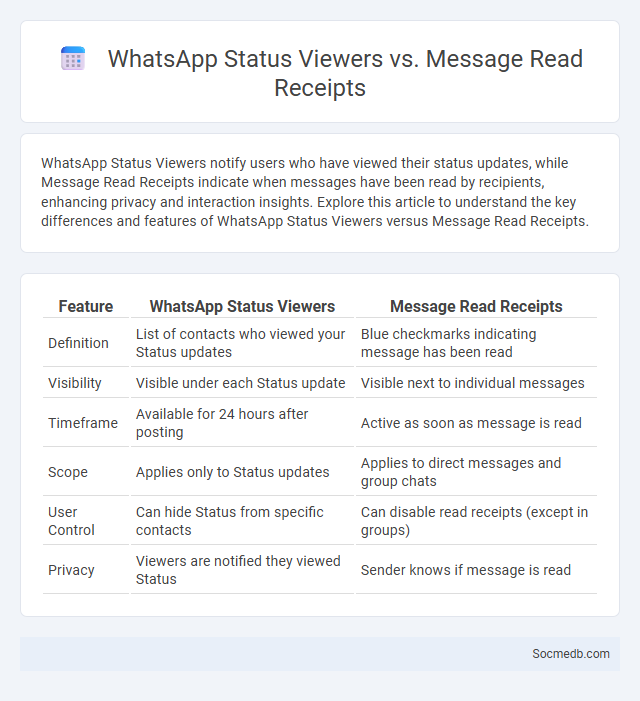 WhatsApp Status Viewers vs. Message Read Receipts

WhatsApp Status Viewers notify users who have viewed their status updates, while Message Read Receipts indicate when messages have been read by recipients, enhancing privacy and interaction insights. Explore this article to understand the key differences and features of WhatsApp Status Viewers versus Message Read Receipts.

| Feature | WhatsApp Status Viewers | Message Read Receipts |
|---|---|---|
| Definition | List of contacts who viewed your Status updates | Blue checkmarks indicating message has been read |
| Visibility | Visible under each Status update | Visible next to individual messages |
| Timeframe | Available for 24 hours after posting | Active as soon as message is read |
| Scope | Applies only to Status updates | Applies to direct messages and group chats |
| User Control | Can hide Status from specific contacts | Can disable read receipts (except in groups) |
| Privacy | Viewers are notified they viewed Status | Sender knows if message is read |

Socmedb.com