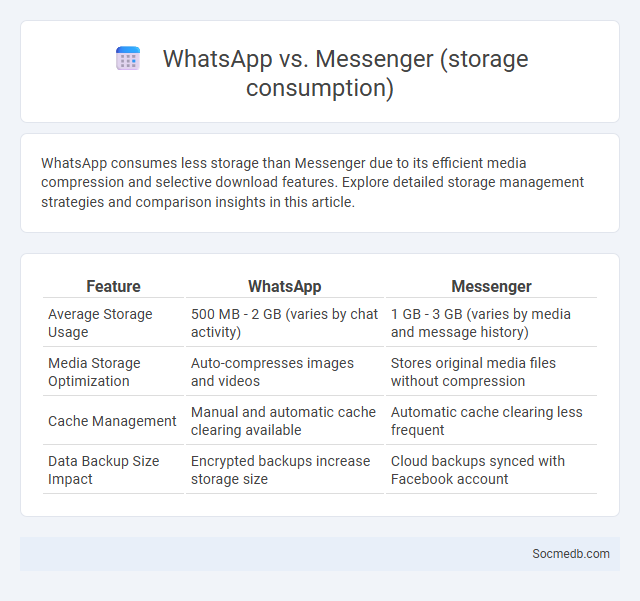 WhatsApp vs. Messenger (storage consumption)

WhatsApp consumes less storage than Messenger due to its efficient media compression and selective download features. Explore detailed storage management strategies and comparison insights in this article.

| Feature | WhatsApp | Messenger |
|---|---|---|
| Average Storage Usage | 500 MB - 2 GB (varies by chat activity) | 1 GB - 3 GB (varies by media and message history) |
| Media Storage Optimization | Auto-compresses images and videos | Stores original media files without compression |
| Cache Management | Manual and automatic cache clearing available | Automatic cache clearing less frequent |
| Data Backup Size Impact | Encrypted backups increase storage size | Cloud backups synced with Facebook account |

Socmedb.com