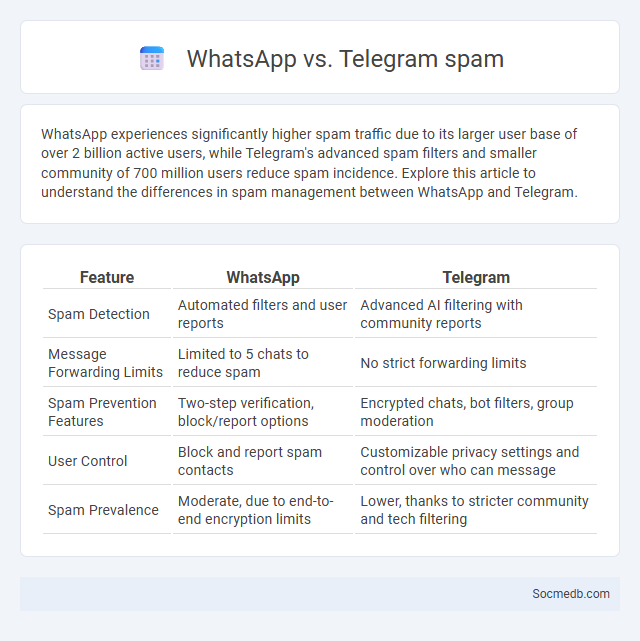 WhatsApp vs. Telegram spam

WhatsApp experiences significantly higher spam traffic due to its larger user base of over 2 billion active users, while Telegram's advanced spam filters and smaller community of 700 million users reduce spam incidence. Explore this article to understand the differences in spam management between WhatsApp and Telegram.

| Feature | WhatsApp | Telegram |
|---|---|---|
| Spam Detection | Automated filters and user reports | Advanced AI filtering with community reports |
| Message Forwarding Limits | Limited to 5 chats to reduce spam | No strict forwarding limits |
| Spam Prevention Features | Two-step verification, block/report options | Encrypted chats, bot filters, group moderation |
| User Control | Block and report spam contacts | Customizable privacy settings and control over who can message |
| Spam Prevalence | Moderate, due to end-to-end encryption limits | Lower, thanks to stricter community and tech filtering |

Socmedb.com