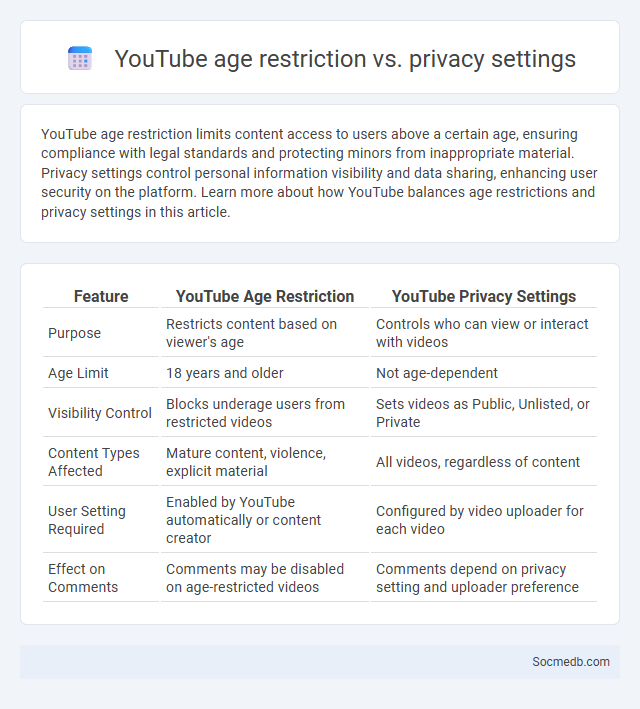 YouTube age restriction vs. privacy settings

YouTube age restriction limits content access to users above a certain age, ensuring compliance with legal standards and protecting minors from inappropriate material. Privacy settings control personal information visibility and data sharing, enhancing user security on the platform. Learn more about how YouTube balances age restrictions and privacy settings in this article.

| Feature | YouTube Age Restriction | YouTube Privacy Settings |
|---|---|---|
| Purpose | Restricts content based on viewer's age | Controls who can view or interact with videos |
| Age Limit | 18 years and older | Not age-dependent |
| Visibility Control | Blocks underage users from restricted videos | Sets videos as Public, Unlisted, or Private |
| Content Types Affected | Mature content, violence, explicit material | All videos, regardless of content |
| User Setting Required | Enabled by YouTube automatically or content creator | Configured by video uploader for each video |
| Effect on Comments | Comments may be disabled on age-restricted videos | Comments depend on privacy setting and uploader preference |

Socmedb.com