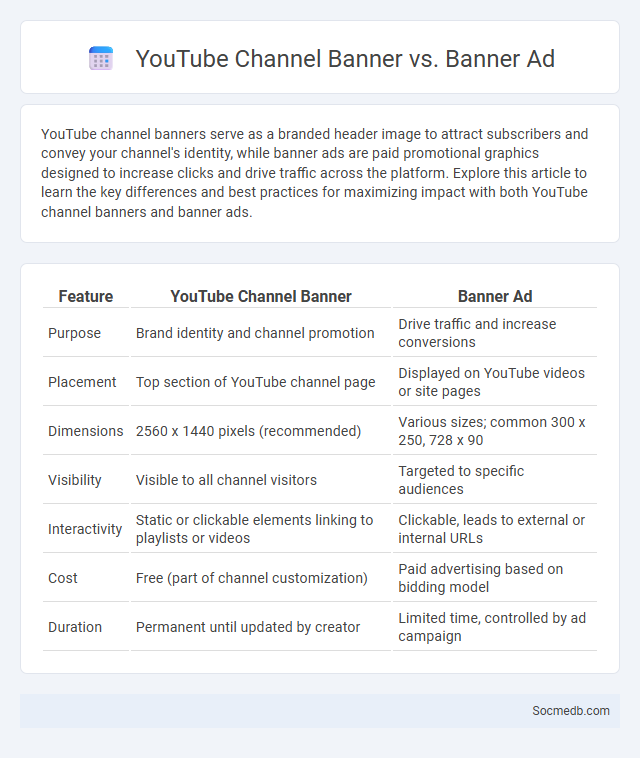 YouTube Channel Banner vs. Banner Ad

YouTube channel banners serve as a branded header image to attract subscribers and convey your channel's identity, while banner ads are paid promotional graphics designed to increase clicks and drive traffic across the platform. Explore this article to learn the key differences and best practices for maximizing impact with both YouTube channel banners and banner ads.

| Feature | YouTube Channel Banner | Banner Ad |
|---|---|---|
| Purpose | Brand identity and channel promotion | Drive traffic and increase conversions |
| Placement | Top section of YouTube channel page | Displayed on YouTube videos or site pages |
| Dimensions | 2560 x 1440 pixels (recommended) | Various sizes; common 300 x 250, 728 x 90 |
| Visibility | Visible to all channel visitors | Targeted to specific audiences |
| Interactivity | Static or clickable elements linking to playlists or videos | Clickable, leads to external or internal URLs |
| Cost | Free (part of channel customization) | Paid advertising based on bidding model |
| Duration | Permanent until updated by creator | Limited time, controlled by ad campaign |

Socmedb.com