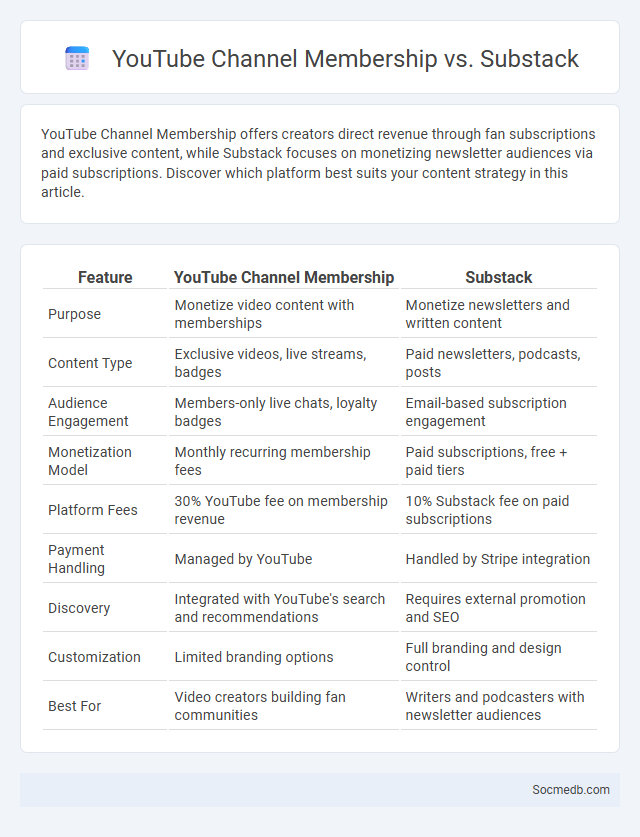 YouTube Channel Membership vs. Substack

YouTube Channel Membership offers creators direct revenue through fan subscriptions and exclusive content, while Substack focuses on monetizing newsletter audiences via paid subscriptions. Discover which platform best suits your content strategy in this article.

| Feature | YouTube Channel Membership | Substack |
|---|---|---|
| Purpose | Monetize video content with memberships | Monetize newsletters and written content |
| Content Type | Exclusive videos, live streams, badges | Paid newsletters, podcasts, posts |
| Audience Engagement | Members-only live chats, loyalty badges | Email-based subscription engagement |
| Monetization Model | Monthly recurring membership fees | Paid subscriptions, free + paid tiers |
| Platform Fees | 30% YouTube fee on membership revenue | 10% Substack fee on paid subscriptions |
| Payment Handling | Managed by YouTube | Handled by Stripe integration |
| Discovery | Integrated with YouTube's search and recommendations | Requires external promotion and SEO |
| Customization | Limited branding options | Full branding and design control |
| Best For | Video creators building fan communities | Writers and podcasters with newsletter audiences |

Socmedb.com