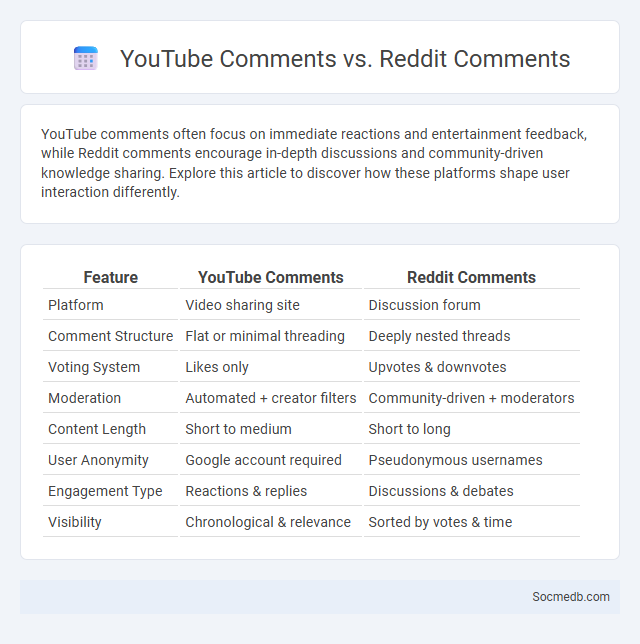 YouTube Comments vs. Reddit Comments

YouTube comments often focus on immediate reactions and entertainment feedback, while Reddit comments encourage in-depth discussions and community-driven knowledge sharing. Explore this article to discover how these platforms shape user interaction differently.

| Feature | YouTube Comments | Reddit Comments |
|---|---|---|
| Platform | Video sharing site | Discussion forum |
| Comment Structure | Flat or minimal threading | Deeply nested threads |
| Voting System | Likes only | Upvotes & downvotes |
| Moderation | Automated + creator filters | Community-driven + moderators |
| Content Length | Short to medium | Short to long |
| User Anonymity | Google account required | Pseudonymous usernames |
| Engagement Type | Reactions & replies | Discussions & debates |
| Visibility | Chronological & relevance | Sorted by votes & time |

Socmedb.com