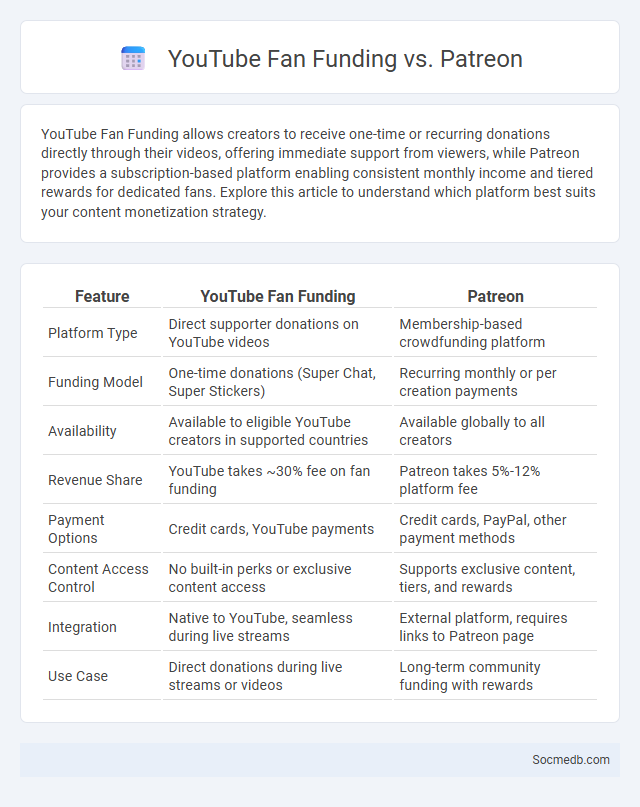 YouTube Fan Funding vs. Patreon

YouTube Fan Funding allows creators to receive one-time or recurring donations directly through their videos, offering immediate support from viewers, while Patreon provides a subscription-based platform enabling consistent monthly income and tiered rewards for dedicated fans. Explore this article to understand which platform best suits your content monetization strategy.

| Feature | YouTube Fan Funding | Patreon |
|---|---|---|
| Platform Type | Direct supporter donations on YouTube videos | Membership-based crowdfunding platform |
| Funding Model | One-time donations (Super Chat, Super Stickers) | Recurring monthly or per creation payments |
| Availability | Available to eligible YouTube creators in supported countries | Available globally to all creators |
| Revenue Share | YouTube takes ~30% fee on fan funding | Patreon takes 5%-12% platform fee |
| Payment Options | Credit cards, YouTube payments | Credit cards, PayPal, other payment methods |
| Content Access Control | No built-in perks or exclusive content access | Supports exclusive content, tiers, and rewards |
| Integration | Native to YouTube, seamless during live streams | External platform, requires links to Patreon page |
| Use Case | Direct donations during live streams or videos | Long-term community funding with rewards |

Socmedb.com