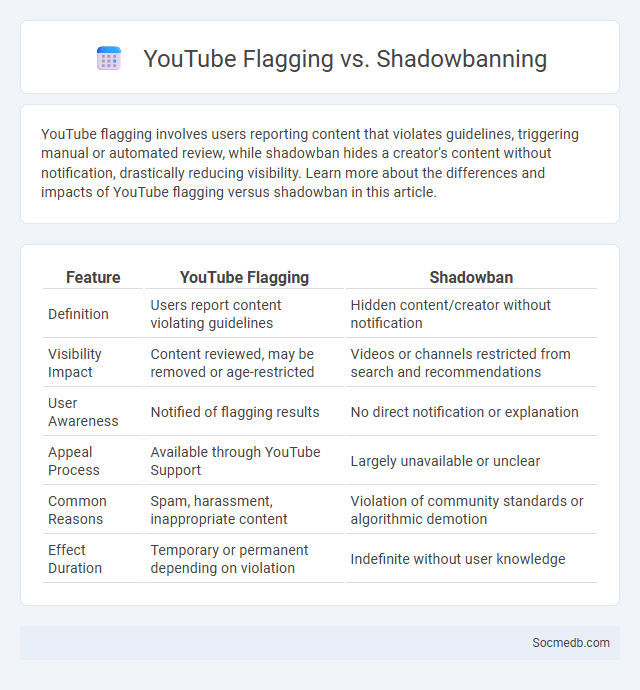 YouTube Flagging vs. Shadowbanning

YouTube flagging involves users reporting content that violates guidelines, triggering manual or automated review, while shadowban hides a creator's content without notification, drastically reducing visibility. Learn more about the differences and impacts of YouTube flagging versus shadowban in this article.

| Feature | YouTube Flagging | Shadowban |
|---|---|---|
| Definition | Users report content violating guidelines | Hidden content/creator without notification |
| Visibility Impact | Content reviewed, may be removed or age-restricted | Videos or channels restricted from search and recommendations |
| User Awareness | Notified of flagging results | No direct notification or explanation |
| Appeal Process | Available through YouTube Support | Largely unavailable or unclear |
| Common Reasons | Spam, harassment, inappropriate content | Violation of community standards or algorithmic demotion |
| Effect Duration | Temporary or permanent depending on violation | Indefinite without user knowledge |

Socmedb.com