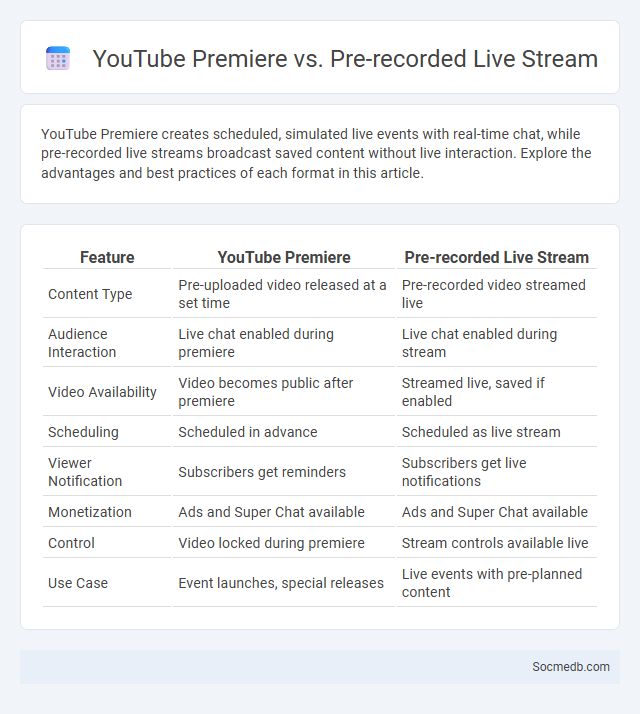 YouTube Premiere vs. Pre-recorded Live Stream

YouTube Premiere creates scheduled, simulated live events with real-time chat, while pre-recorded live streams broadcast saved content without live interaction. Explore the advantages and best practices of each format in this article.

| Feature | YouTube Premiere | Pre-recorded Live Stream |
|---|---|---|
| Content Type | Pre-uploaded video released at a set time | Pre-recorded video streamed live |
| Audience Interaction | Live chat enabled during premiere | Live chat enabled during stream |
| Video Availability | Video becomes public after premiere | Streamed live, saved if enabled |
| Scheduling | Scheduled in advance | Scheduled as live stream |
| Viewer Notification | Subscribers get reminders | Subscribers get live notifications |
| Monetization | Ads and Super Chat available | Ads and Super Chat available |
| Control | Video locked during premiere | Stream controls available live |
| Use Case | Event launches, special releases | Live events with pre-planned content |

Socmedb.com