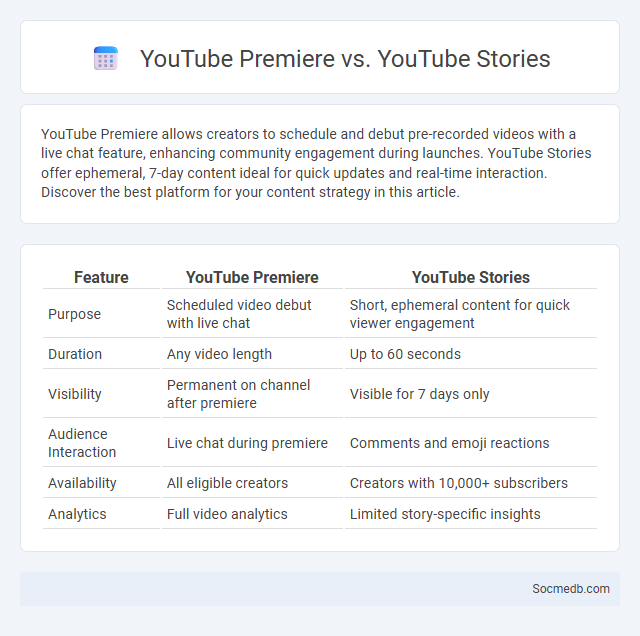 YouTube Premiere vs. YouTube Stories

YouTube Premiere allows creators to schedule and debut pre-recorded videos with a live chat feature, enhancing community engagement during launches. YouTube Stories offer ephemeral, 7-day content ideal for quick updates and real-time interaction. Discover the best platform for your content strategy in this article.

| Feature | YouTube Premiere | YouTube Stories |
|---|---|---|
| Purpose | Scheduled video debut with live chat | Short, ephemeral content for quick viewer engagement |
| Duration | Any video length | Up to 60 seconds |
| Visibility | Permanent on channel after premiere | Visible for 7 days only |
| Audience Interaction | Live chat during premiere | Comments and emoji reactions |
| Availability | All eligible creators | Creators with 10,000+ subscribers |
| Analytics | Full video analytics | Limited story-specific insights |

Socmedb.com