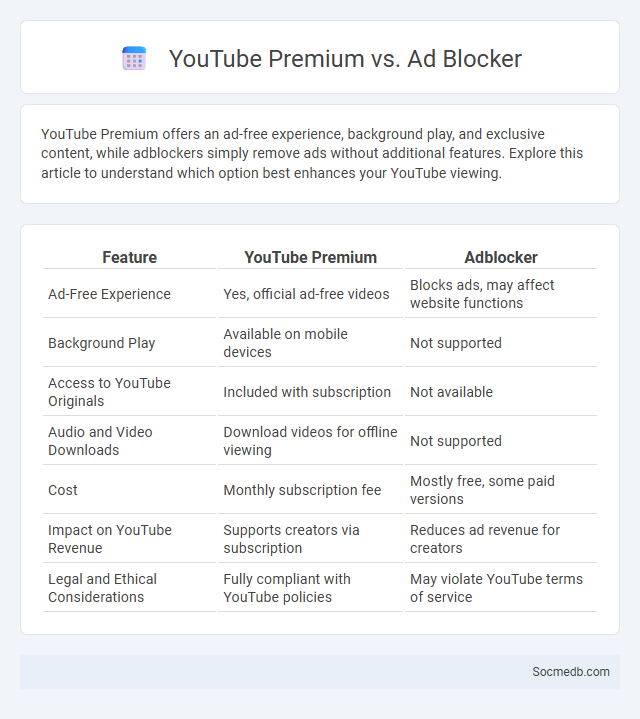 YouTube Premium vs. Ad Blocker

YouTube Premium offers an ad-free experience, background play, and exclusive content, while adblockers simply remove ads without additional features. Explore this article to understand which option best enhances your YouTube viewing.

| Feature | YouTube Premium | Adblocker |
|---|---|---|
| Ad-Free Experience | Yes, official ad-free videos | Blocks ads, may affect website functions |
| Background Play | Available on mobile devices | Not supported |
| Access to YouTube Originals | Included with subscription | Not available |
| Audio and Video Downloads | Download videos for offline viewing | Not supported |
| Cost | Monthly subscription fee | Mostly free, some paid versions |
| Impact on YouTube Revenue | Supports creators via subscription | Reduces ad revenue for creators |
| Legal and Ethical Considerations | Fully compliant with YouTube policies | May violate YouTube terms of service |

Socmedb.com