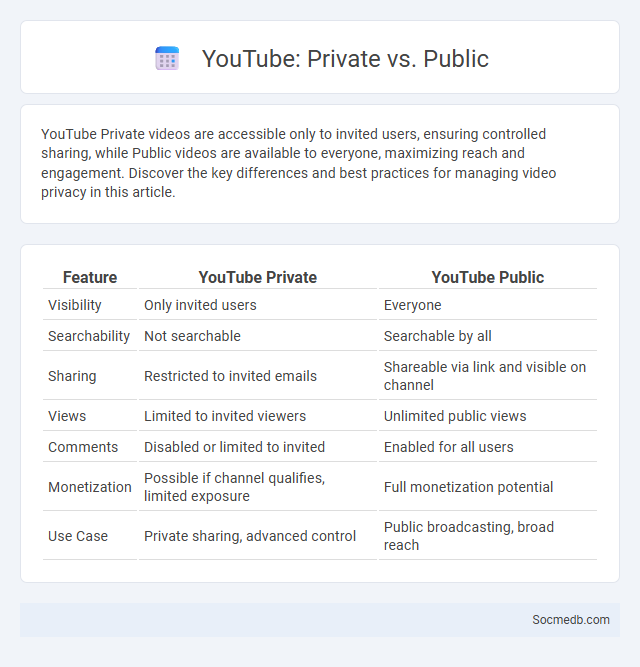 YouTube: Private vs. Public

YouTube Private videos are accessible only to invited users, ensuring controlled sharing, while Public videos are available to everyone, maximizing reach and engagement. Discover the key differences and best practices for managing video privacy in this article.

| Feature | YouTube Private | YouTube Public |
|---|---|---|
| Visibility | Only invited users | Everyone |
| Searchability | Not searchable | Searchable by all |
| Sharing | Restricted to invited emails | Shareable via link and visible on channel |
| Views | Limited to invited viewers | Unlimited public views |
| Comments | Disabled or limited to invited | Enabled for all users |
| Monetization | Possible if channel qualifies, limited exposure | Full monetization potential |
| Use Case | Private sharing, advanced control | Public broadcasting, broad reach |

Socmedb.com