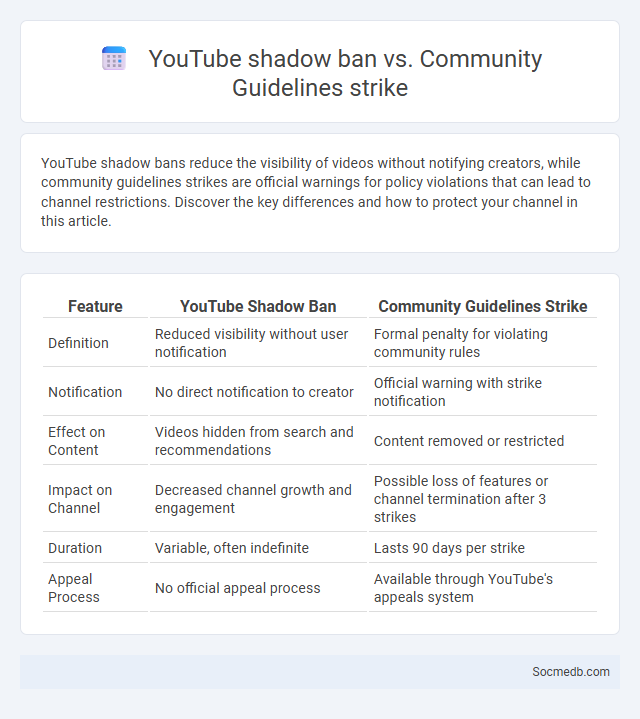 YouTube shadow ban vs. Community Guidelines strike

YouTube shadow bans reduce the visibility of videos without notifying creators, while community guidelines strikes are official warnings for policy violations that can lead to channel restrictions. Discover the key differences and how to protect your channel in this article.

| Feature | YouTube Shadow Ban | Community Guidelines Strike |
|---|---|---|
| Definition | Reduced visibility without user notification | Formal penalty for violating community rules |
| Notification | No direct notification to creator | Official warning with strike notification |
| Effect on Content | Videos hidden from search and recommendations | Content removed or restricted |
| Impact on Channel | Decreased channel growth and engagement | Possible loss of features or channel termination after 3 strikes |
| Duration | Variable, often indefinite | Lasts 90 days per strike |
| Appeal Process | No official appeal process | Available through YouTube's appeals system |

Socmedb.com