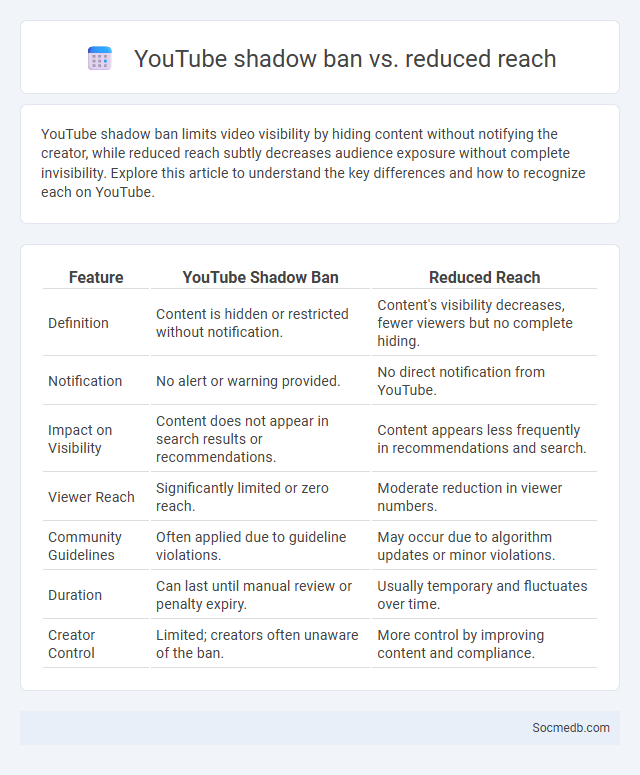 YouTube shadow ban vs. reduced reach

YouTube shadow ban limits video visibility by hiding content without notifying the creator, while reduced reach subtly decreases audience exposure without complete invisibility. Explore this article to understand the key differences and how to recognize each on YouTube.

| Feature | YouTube Shadow Ban | Reduced Reach |
|---|---|---|
| Definition | Content is hidden or restricted without notification. | Content's visibility decreases, fewer viewers but no complete hiding. |
| Notification | No alert or warning provided. | No direct notification from YouTube. |
| Impact on Visibility | Content does not appear in search results or recommendations. | Content appears less frequently in recommendations and search. |
| Viewer Reach | Significantly limited or zero reach. | Moderate reduction in viewer numbers. |
| Community Guidelines | Often applied due to guideline violations. | May occur due to algorithm updates or minor violations. |
| Duration | Can last until manual review or penalty expiry. | Usually temporary and fluctuates over time. |
| Creator Control | Limited; creators often unaware of the ban. | More control by improving content and compliance. |

Socmedb.com