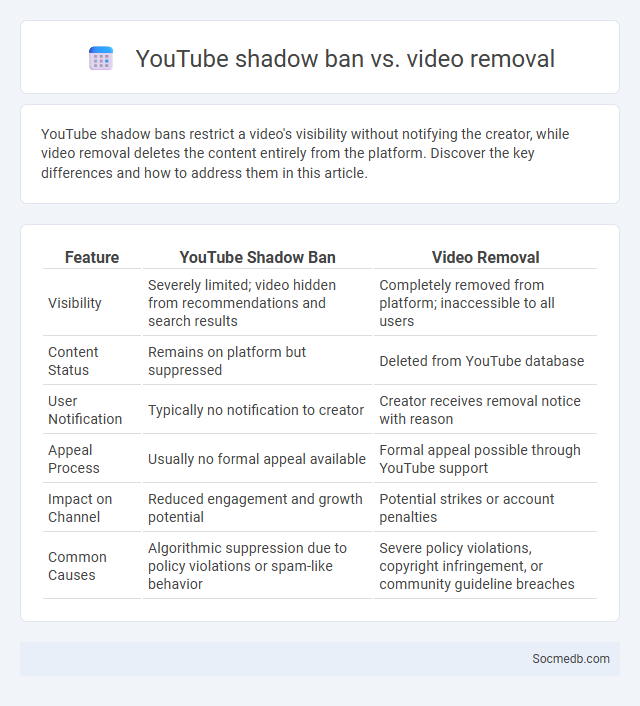 YouTube shadow ban vs. video removal

YouTube shadow bans restrict a video's visibility without notifying the creator, while video removal deletes the content entirely from the platform. Discover the key differences and how to address them in this article.

| Feature | YouTube Shadow Ban | Video Removal |
|---|---|---|
| Visibility | Severely limited; video hidden from recommendations and search results | Completely removed from platform; inaccessible to all users |
| Content Status | Remains on platform but suppressed | Deleted from YouTube database |
| User Notification | Typically no notification to creator | Creator receives removal notice with reason |
| Appeal Process | Usually no formal appeal available | Formal appeal possible through YouTube support |
| Impact on Channel | Reduced engagement and growth potential | Potential strikes or account penalties |
| Common Causes | Algorithmic suppression due to policy violations or spam-like behavior | Severe policy violations, copyright infringement, or community guideline breaches |

Socmedb.com