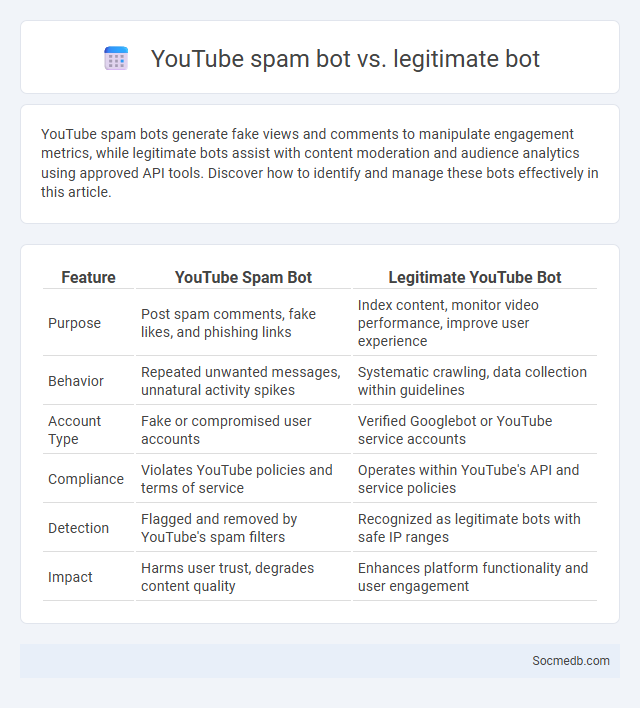 YouTube spam bot vs. legitimate bot

YouTube spam bots generate fake views and comments to manipulate engagement metrics, while legitimate bots assist with content moderation and audience analytics using approved API tools. Discover how to identify and manage these bots effectively in this article.

| Feature | YouTube Spam Bot | Legitimate YouTube Bot |
|---|---|---|
| Purpose | Post spam comments, fake likes, and phishing links | Index content, monitor video performance, improve user experience |
| Behavior | Repeated unwanted messages, unnatural activity spikes | Systematic crawling, data collection within guidelines |
| Account Type | Fake or compromised user accounts | Verified Googlebot or YouTube service accounts |
| Compliance | Violates YouTube policies and terms of service | Operates within YouTube's API and service policies |
| Detection | Flagged and removed by YouTube's spam filters | Recognized as legitimate bots with safe IP ranges |
| Impact | Harms user trust, degrades content quality | Enhances platform functionality and user engagement |

Socmedb.com