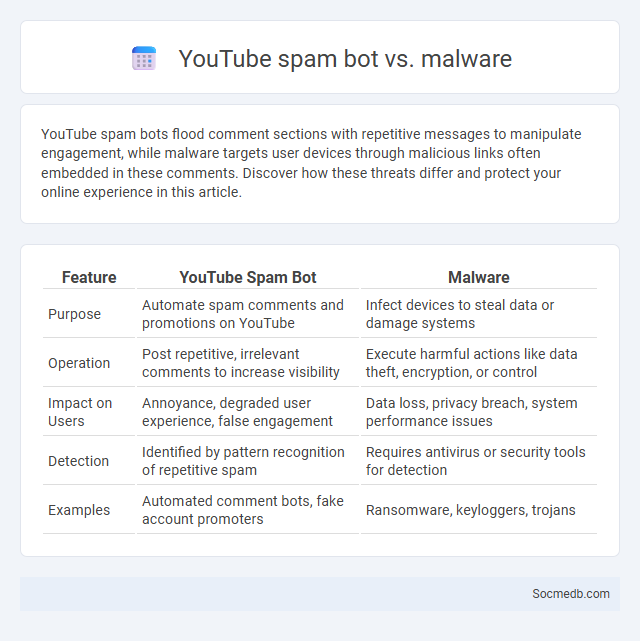 YouTube spam bot vs. malware

YouTube spam bots flood comment sections with repetitive messages to manipulate engagement, while malware targets user devices through malicious links often embedded in these comments. Discover how these threats differ and protect your online experience in this article.

| Feature | YouTube Spam Bot | Malware |
|---|---|---|
| Purpose | Automate spam comments and promotions on YouTube | Infect devices to steal data or damage systems |
| Operation | Post repetitive, irrelevant comments to increase visibility | Execute harmful actions like data theft, encryption, or control |
| Impact on Users | Annoyance, degraded user experience, false engagement | Data loss, privacy breach, system performance issues |
| Detection | Identified by pattern recognition of repetitive spam | Requires antivirus or security tools for detection |
| Examples | Automated comment bots, fake account promoters | Ransomware, keyloggers, trojans |

Socmedb.com