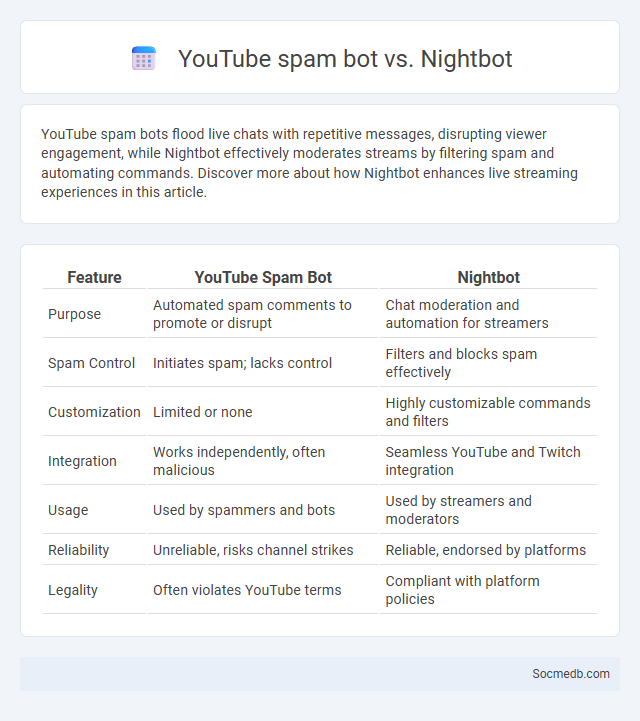 YouTube spam bot vs. Nightbot

YouTube spam bots flood live chats with repetitive messages, disrupting viewer engagement, while Nightbot effectively moderates streams by filtering spam and automating commands. Discover more about how Nightbot enhances live streaming experiences in this article.

| Feature | YouTube Spam Bot | Nightbot |
|---|---|---|
| Purpose | Automated spam comments to promote or disrupt | Chat moderation and automation for streamers |
| Spam Control | Initiates spam; lacks control | Filters and blocks spam effectively |
| Customization | Limited or none | Highly customizable commands and filters |
| Integration | Works independently, often malicious | Seamless YouTube and Twitch integration |
| Usage | Used by spammers and bots | Used by streamers and moderators |
| Reliability | Unreliable, risks channel strikes | Reliable, endorsed by platforms |
| Legality | Often violates YouTube terms | Compliant with platform policies |

Socmedb.com