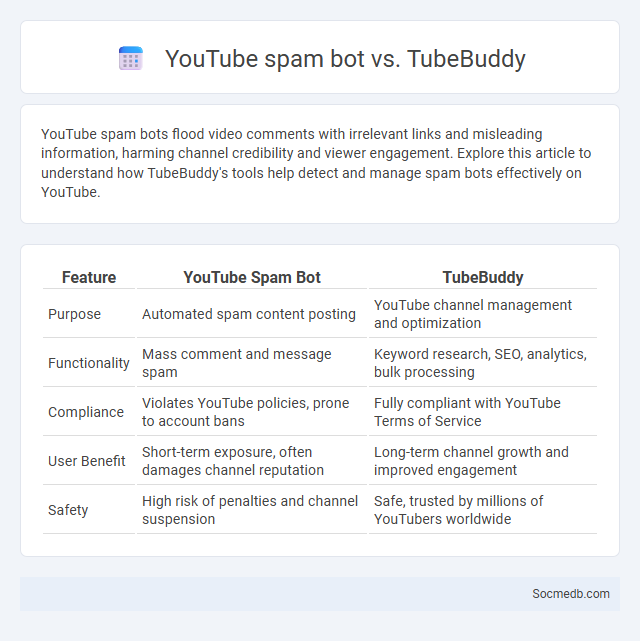 YouTube spam bot vs. TubeBuddy

YouTube spam bots flood video comments with irrelevant links and misleading information, harming channel credibility and viewer engagement. Explore this article to understand how TubeBuddy's tools help detect and manage spam bots effectively on YouTube.

| Feature | YouTube Spam Bot | TubeBuddy |
|---|---|---|
| Purpose | Automated spam content posting | YouTube channel management and optimization |
| Functionality | Mass comment and message spam | Keyword research, SEO, analytics, bulk processing |
| Compliance | Violates YouTube policies, prone to account bans | Fully compliant with YouTube Terms of Service |
| User Benefit | Short-term exposure, often damages channel reputation | Long-term channel growth and improved engagement |
| Safety | High risk of penalties and channel suspension | Safe, trusted by millions of YouTubers worldwide |

Socmedb.com