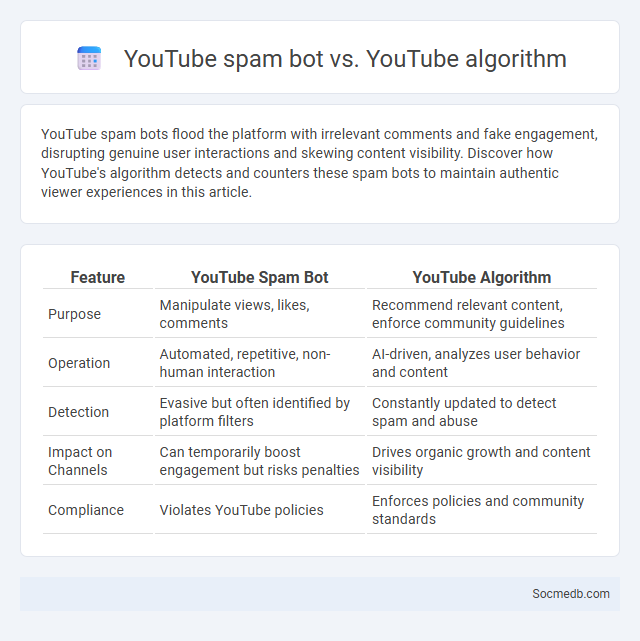 YouTube spam bot vs. YouTube algorithm

YouTube spam bots flood the platform with irrelevant comments and fake engagement, disrupting genuine user interactions and skewing content visibility. Discover how YouTube's algorithm detects and counters these spam bots to maintain authentic viewer experiences in this article.

| Feature | YouTube Spam Bot | YouTube Algorithm |
|---|---|---|
| Purpose | Manipulate views, likes, comments | Recommend relevant content, enforce community guidelines |
| Operation | Automated, repetitive, non-human interaction | AI-driven, analyzes user behavior and content |
| Detection | Evasive but often identified by platform filters | Constantly updated to detect spam and abuse |
| Impact on Channels | Can temporarily boost engagement but risks penalties | Drives organic growth and content visibility |
| Compliance | Violates YouTube policies | Enforces policies and community standards |

Socmedb.com