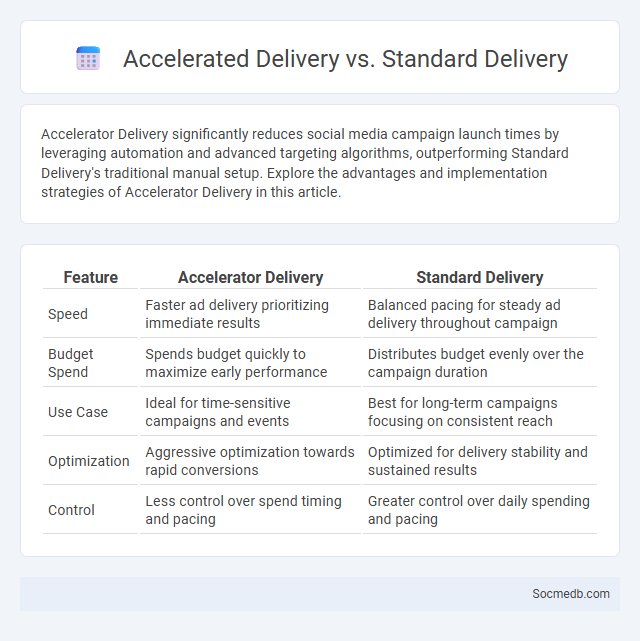 Accelerated Delivery vs. Standard Delivery

Accelerator Delivery significantly reduces social media campaign launch times by leveraging automation and advanced targeting algorithms, outperforming Standard Delivery's traditional manual setup. Explore the advantages and implementation strategies of Accelerator Delivery in this article.

| Feature | Accelerator Delivery | Standard Delivery |
|---|---|---|
| Speed | Faster ad delivery prioritizing immediate results | Balanced pacing for steady ad delivery throughout campaign |
| Budget Spend | Spends budget quickly to maximize early performance | Distributes budget evenly over the campaign duration |
| Use Case | Ideal for time-sensitive campaigns and events | Best for long-term campaigns focusing on consistent reach |
| Optimization | Aggressive optimization towards rapid conversions | Optimized for delivery stability and sustained results |
| Control | Less control over spend timing and pacing | Greater control over daily spending and pacing |

Socmedb.com