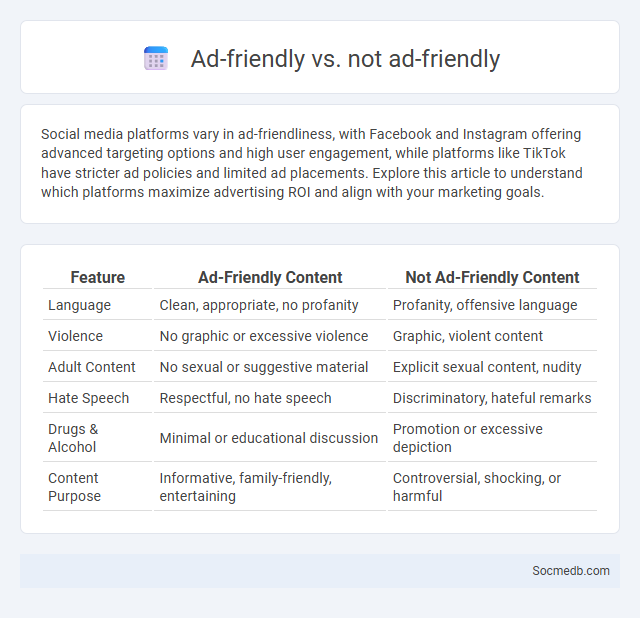 Ad-friendly vs. not ad-friendly

Social media platforms vary in ad-friendliness, with Facebook and Instagram offering advanced targeting options and high user engagement, while platforms like TikTok have stricter ad policies and limited ad placements. Explore this article to understand which platforms maximize advertising ROI and align with your marketing goals.

| Feature | Ad-Friendly Content | Not Ad-Friendly Content |
|---|---|---|
| Language | Clean, appropriate, no profanity | Profanity, offensive language |
| Violence | No graphic or excessive violence | Graphic, violent content |
| Adult Content | No sexual or suggestive material | Explicit sexual content, nudity |
| Hate Speech | Respectful, no hate speech | Discriminatory, hateful remarks |
| Drugs & Alcohol | Minimal or educational discussion | Promotion or excessive depiction |
| Content Purpose | Informative, family-friendly, entertaining | Controversial, shocking, or harmful |

Socmedb.com