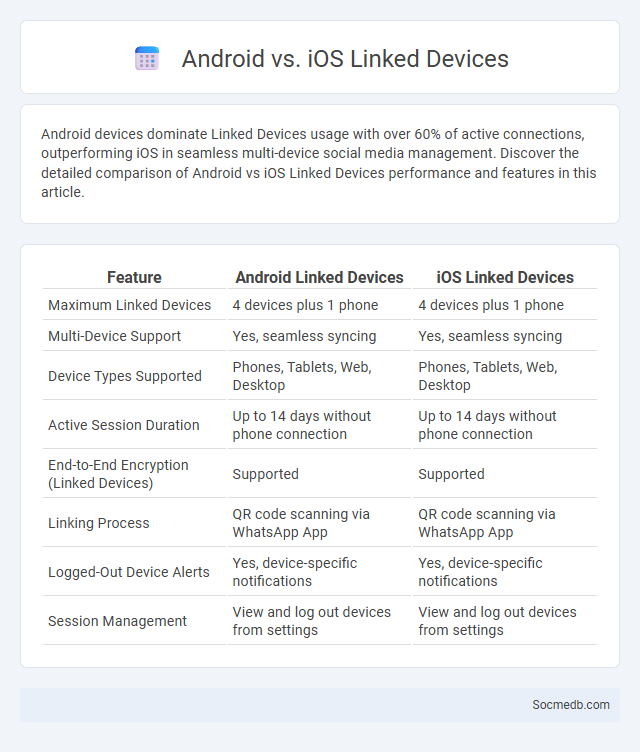 Android vs. iOS Linked Devices

Android devices dominate Linked Devices usage with over 60% of active connections, outperforming iOS in seamless multi-device social media management. Discover the detailed comparison of Android vs iOS Linked Devices performance and features in this article.

| Feature | Android Linked Devices | iOS Linked Devices |
|---|---|---|
| Maximum Linked Devices | 4 devices plus 1 phone | 4 devices plus 1 phone |
| Multi-Device Support | Yes, seamless syncing | Yes, seamless syncing |
| Device Types Supported | Phones, Tablets, Web, Desktop | Phones, Tablets, Web, Desktop |
| Active Session Duration | Up to 14 days without phone connection | Up to 14 days without phone connection |
| End-to-End Encryption (Linked Devices) | Supported | Supported |
| Linking Process | QR code scanning via WhatsApp App | QR code scanning via WhatsApp App |
| Logged-Out Device Alerts | Yes, device-specific notifications | Yes, device-specific notifications |
| Session Management | View and log out devices from settings | View and log out devices from settings |

Socmedb.com