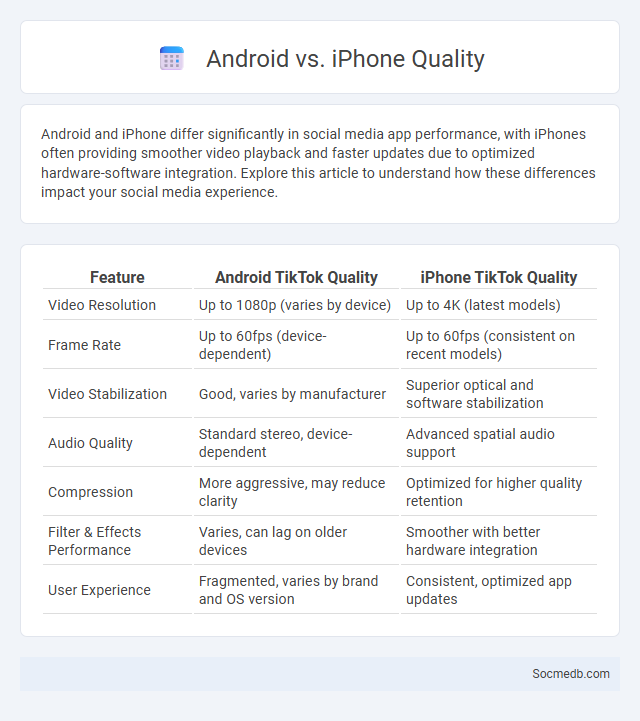 Android vs. iPhone Quality

Android and iPhone differ significantly in social media app performance, with iPhones often providing smoother video playback and faster updates due to optimized hardware-software integration. Explore this article to understand how these differences impact your social media experience.

| Feature | Android TikTok Quality | iPhone TikTok Quality |
|---|---|---|
| Video Resolution | Up to 1080p (varies by device) | Up to 4K (latest models) |
| Frame Rate | Up to 60fps (device-dependent) | Up to 60fps (consistent on recent models) |
| Video Stabilization | Good, varies by manufacturer | Superior optical and software stabilization |
| Audio Quality | Standard stereo, device-dependent | Advanced spatial audio support |
| Compression | More aggressive, may reduce clarity | Optimized for higher quality retention |
| Filter & Effects Performance | Varies, can lag on older devices | Smoother with better hardware integration |
| User Experience | Fragmented, varies by brand and OS version | Consistent, optimized app updates |

Socmedb.com